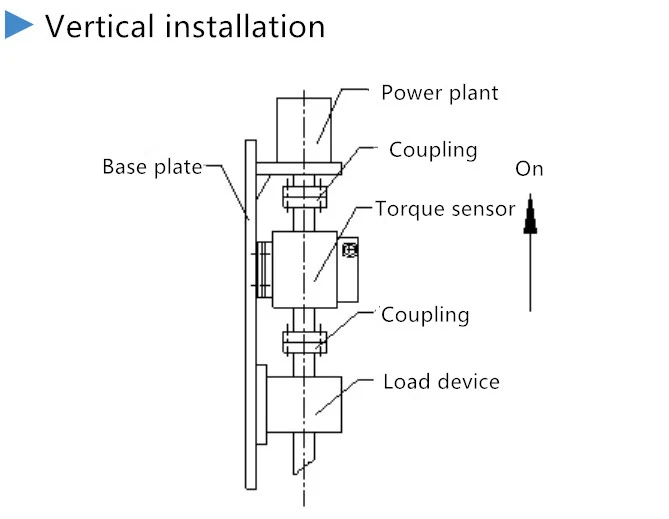 Vertical installation

Power plant

Coupling

Base plate

On

Torque sensor

Coupling

Load device