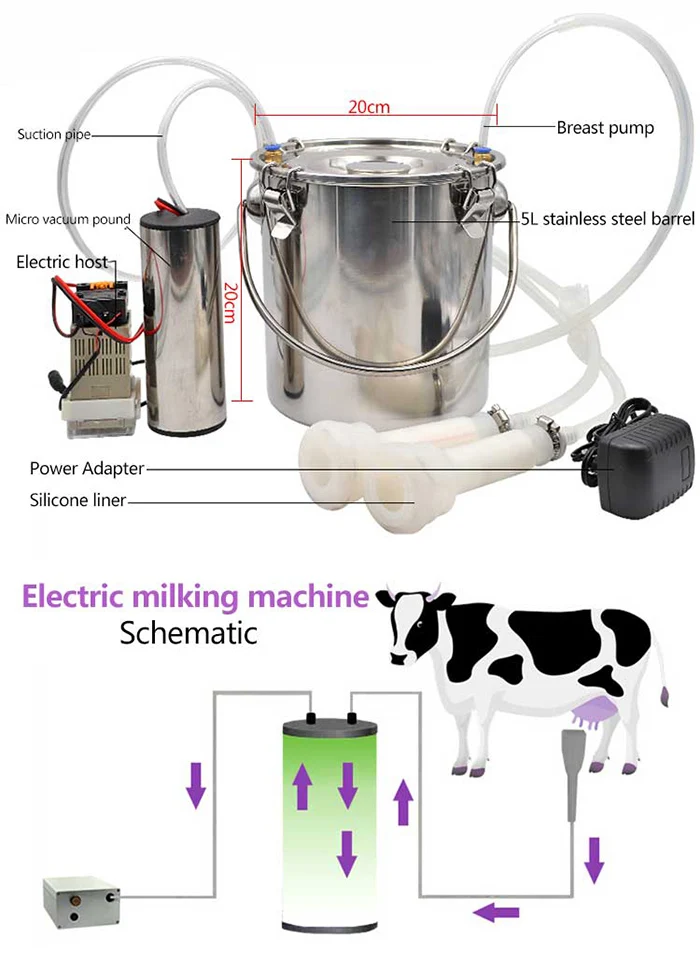 20cm

Suction pipe

Breast pump

Micro vacuum pound

5L stainless steel barrel

Electric host

20cm

Power Adapter

Silicone liner

Electric milking machine

Schematic