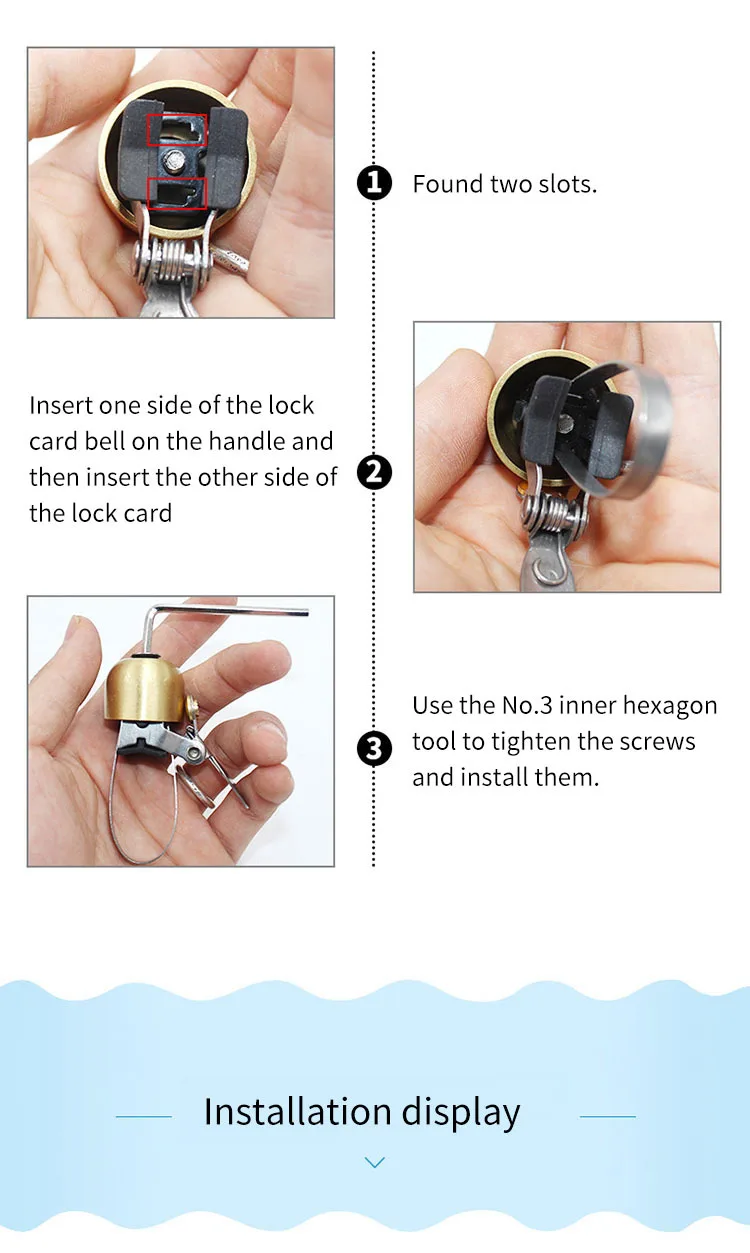 1 Found two slots.

Insert one side of the lock card bell on the handle and then insert the other side of the lock card

2

3 Use the No.3 inner hexagon tool to tighten the screws and install them.

Installation display