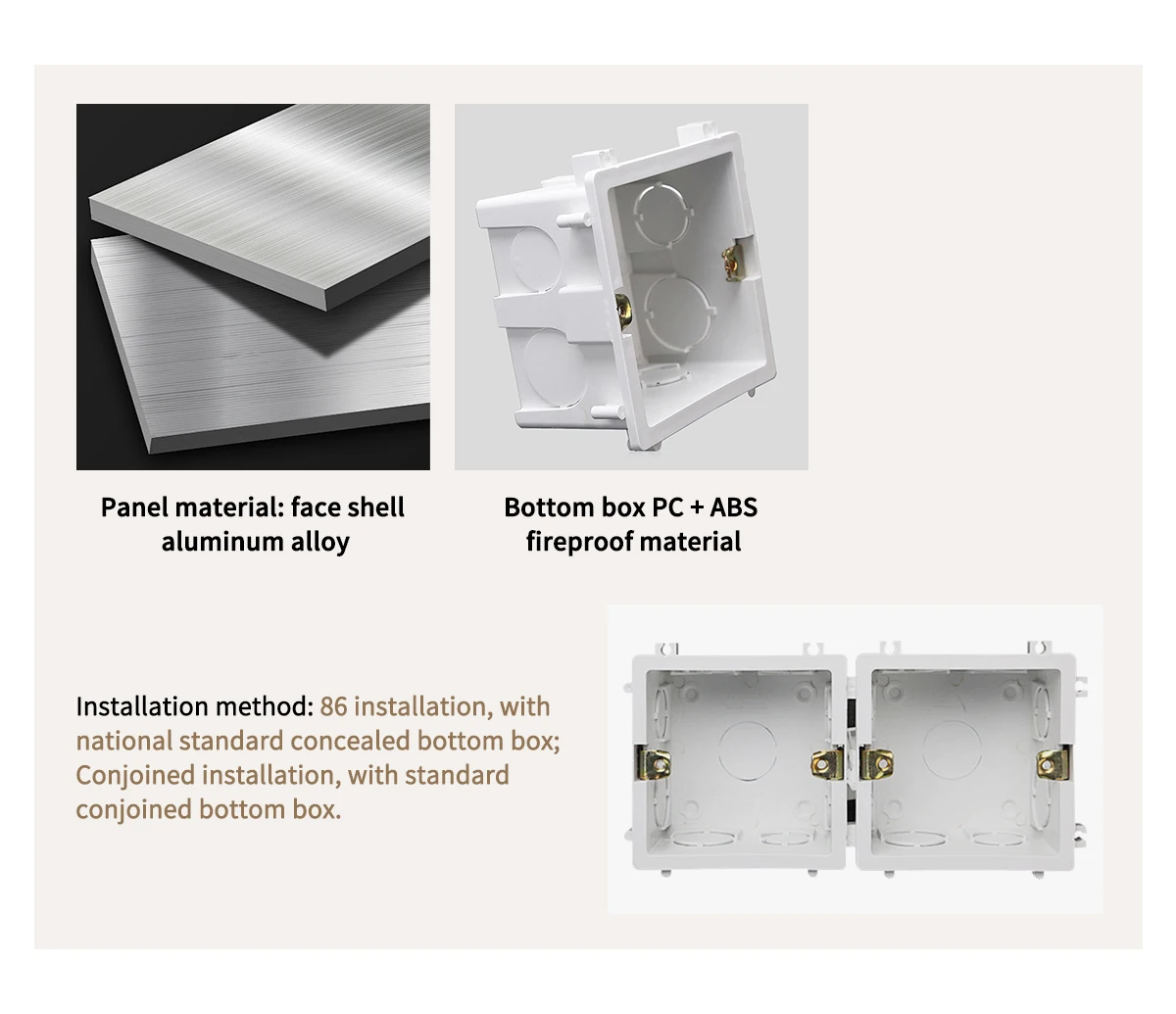 Panel material: face shell aluminum alloy

Bottom box PC + ABS fireproof material

Installation method: 86 installation, with national standard concealed bottom box; Conjoined installation, with standard conjoined bottom box.