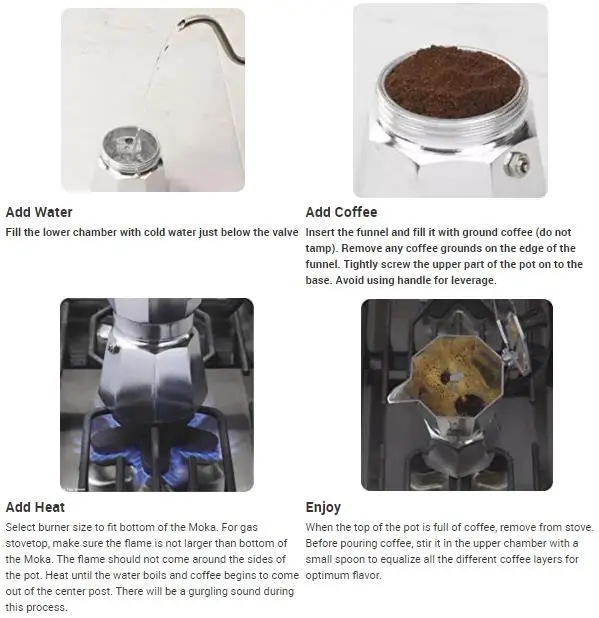 Add Water
Fill the lower chamber with cold water just below the valve

Add Coffee
Insert the funnel and fill it with ground coffee (do not tamp). Remove any coffee grounds on the edge of the funnel. Tightly screw the upper part of the pot on to the base. Avoid using handle for leverage.

Add Heat
Select burner size to fit bottom of the Moka. For gas stovetop, make sure the flame is not larger than bottom of the Moka. The flame should not come around the sides of the pot. Heat until the water boils and coffee begins to come out of the center post. There will be a gurgling sound during this process.

Enjoy
When the top of the pot is full of coffee, remove from stove. Before pouring coffee, stir it in the upper chamber with a small spoon to equalize all the different coffee layers for optimum flavor.