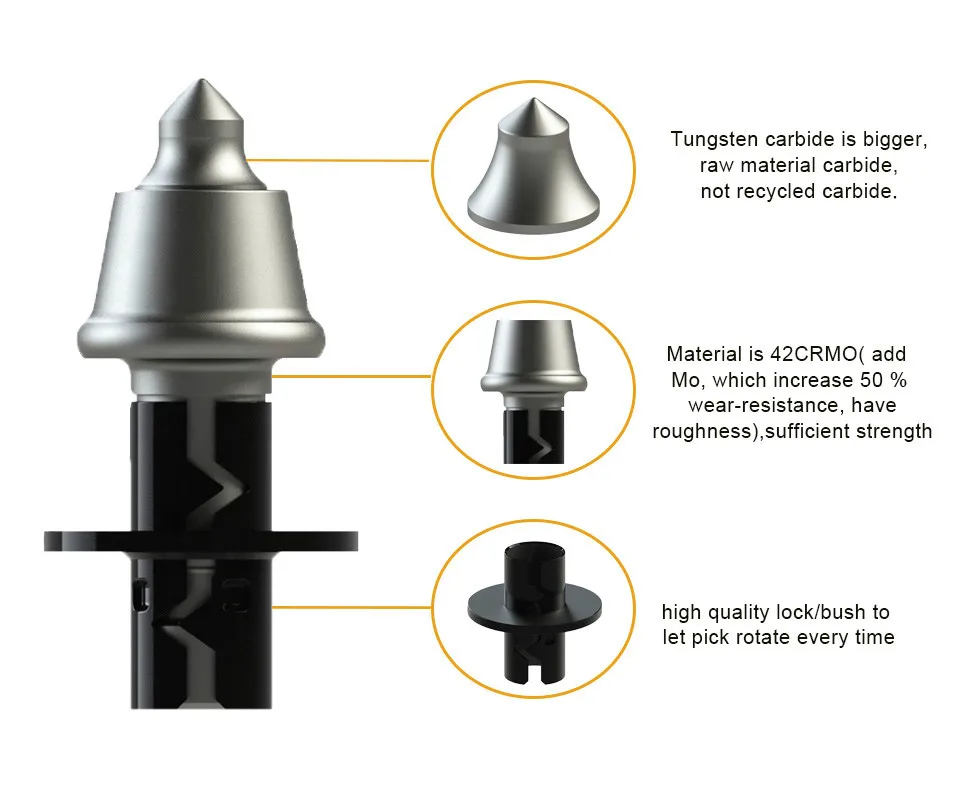 Tungsten carbide is bigger, raw material carbide, not recycled carbide.

Material is 42CRMO( add Mo, which increase 50 % wear-resistance, have roughness),sufficient strength

high quality lock/bush to let pick rotate every time