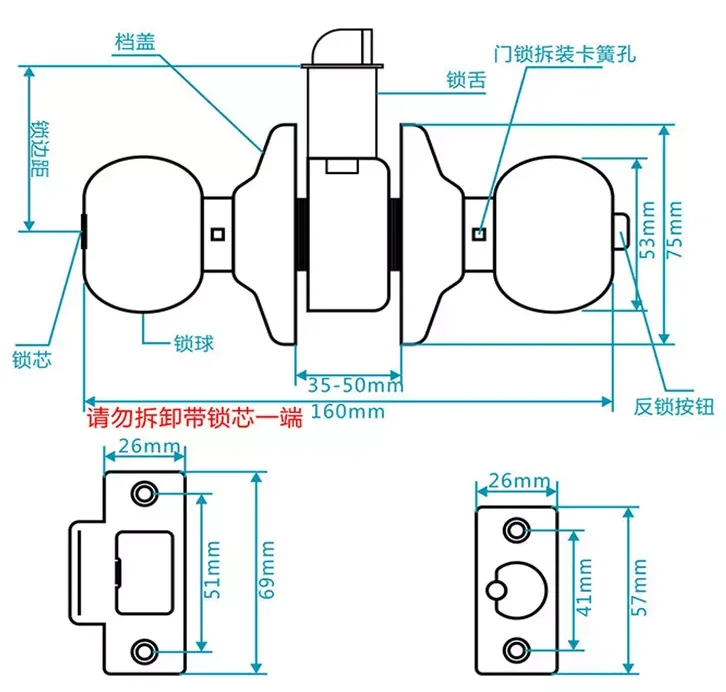 档盖

门锁拆装卡簧孔

锁舌

锁边距

53mm

75mm

锁芯

锁球

35-50mm

160mm

反锁按钮

请勿拆卸带锁芯一端

26mm

51mm

69mm

26mm

41mm

57mm