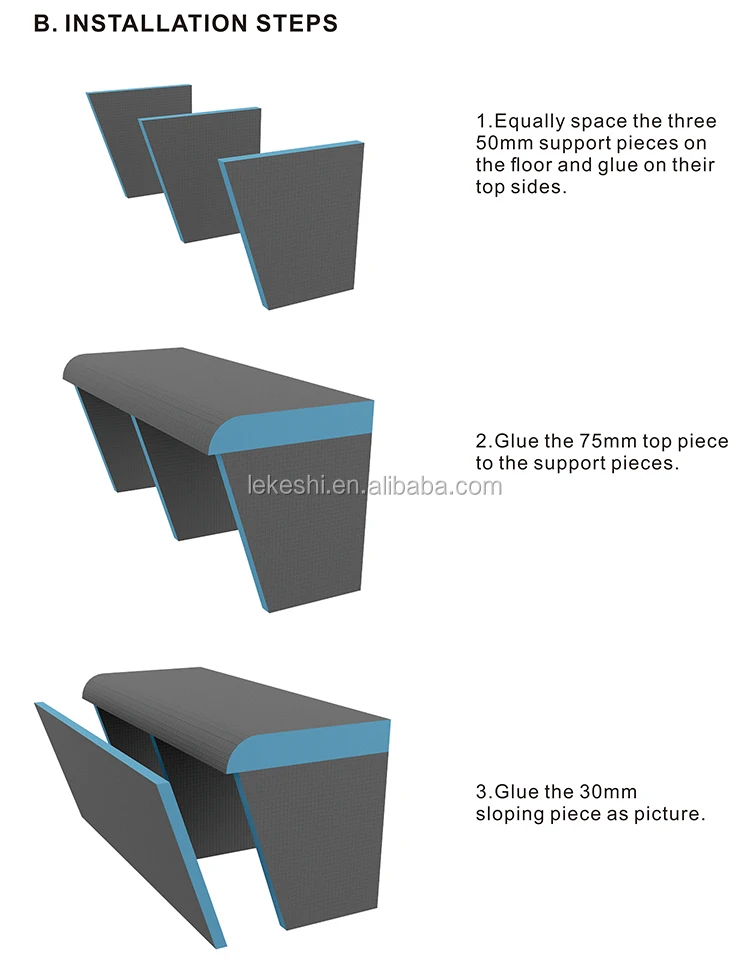 B. INSTALLATION STEPS

1.Equally space the three 50mm support pieces on the floor and glue on their top sides.

2.Glue the 75mm top piece to the support pieces.

lekeshi.en.alibaba.com

3.Glue the 30mm sloping piece as picture.