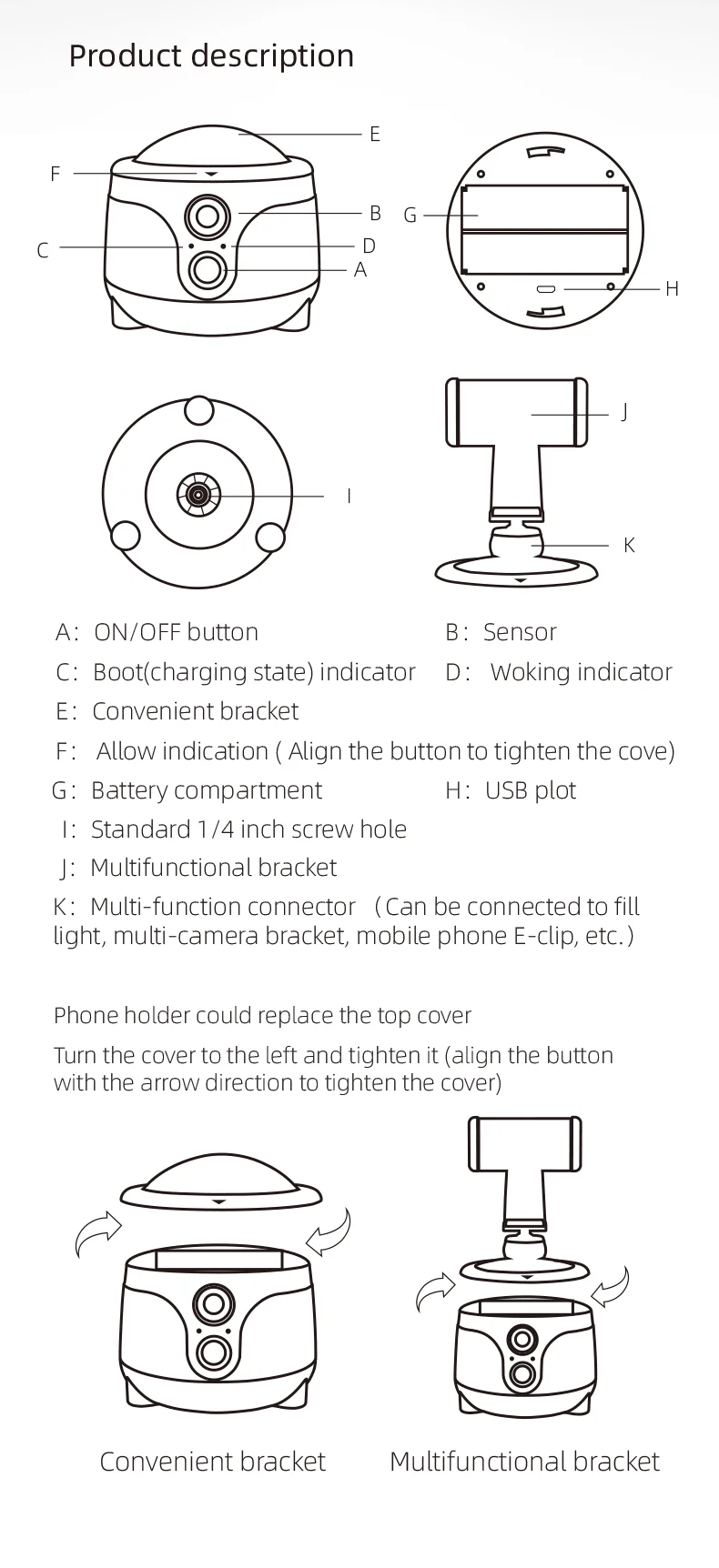 Product description

E
F
B
C
D
A
G
H
J
I
K

A: ON/OFF button
B: Sensor
C: Boot(charging state) indicator
D: Woking indicator
E: Convenient bracket
F: Allow indication ( Align the button to tighten the cove)
G: Battery compartment
H: USB plot
I: Standard 1/4 inch screw hole
J: Multifunctional bracket
K: Multi-function connector (Can be connected to fill light, multi-camera bracket, mobile phone E-clip, etc.)

Phone holder could replace the top cover
Turn the cover to the left and tighten it (align the button with the arrow direction to tighten the cover)

Convenient bracket
Multifunctional bracket