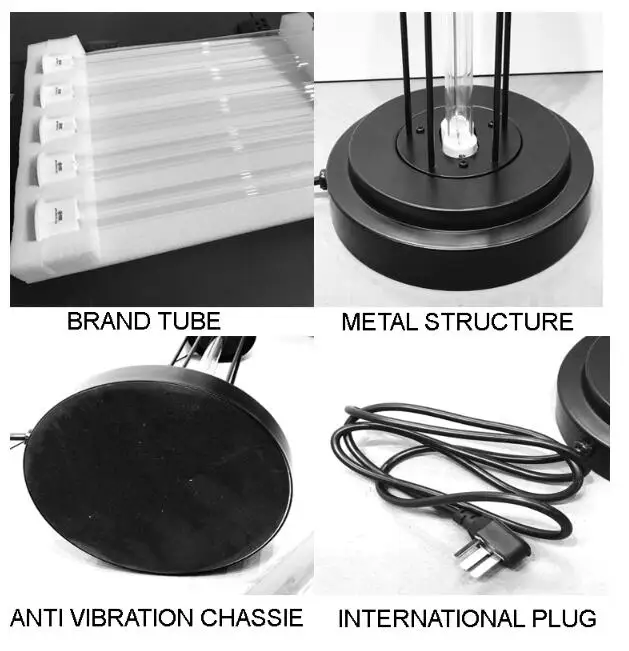 BRAND TUBE

METAL STRUCTURE

ANTI VIBRATION CHASSIE

INTERNATIONAL PLUG