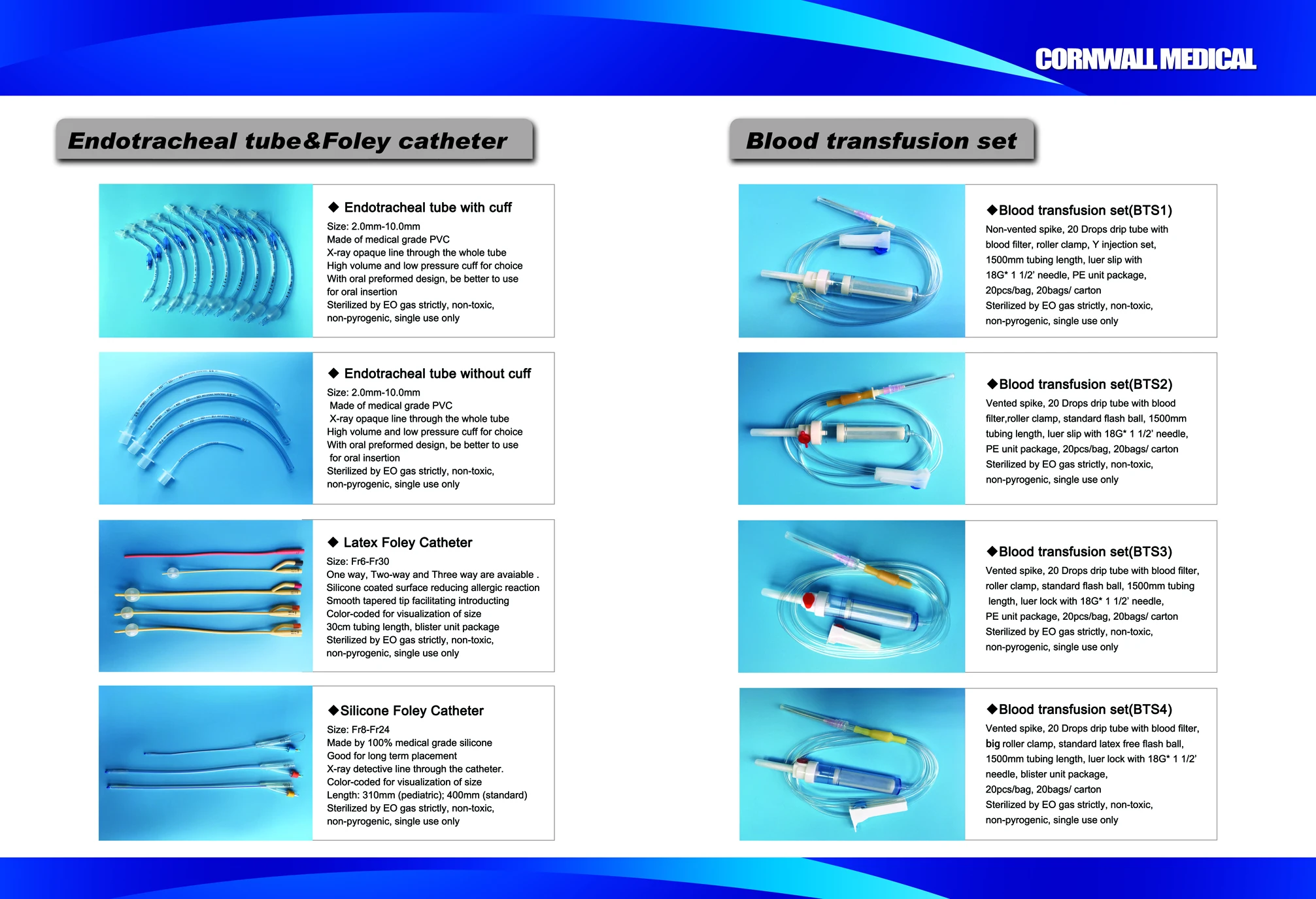 CORNWALL MEDICAL

Endotracheal tube&Foley catheter

◆ Endotracheal tube with cuff
Size: 2.0mm-10.0mm
Made of medical grade PVC
X-ray opaque line through the whole tube
High volume and low pressure cuff for choice
With oral preformed design, be better to use for oral insertion
Sterilized by EO gas strictly, non-toxic, non-pyrogenic, single use only

◆ Endotracheal tube without cuff
Size: 2.0mm-10.0mm
Made of medical grade PVC
X-ray opaque line through the whole tube
High volume and low pressure cuff for choice
With oral preformed design, be better to use for oral insertion
Sterilized by EO gas strictly, non-toxic, non-pyrogenic, single use only

◆ Latex Foley Catheter
Size: Fr6-Fr30
One way, Two-way and Three way are avaiable .
Silicone coated surface reducing allergic reaction
Smooth tapered tip facilitating introducting
Color-coded for visualization of size
30cm tubing length, blister unit package
Sterilized by EO gas strictly, non-toxic, non-pyrogenic, single use only

◆Silicone Foley Catheter
Size: Fr8-Fr24
Made by 100% medical grade silicone
Good for long term placement
X-ray detective line through the catheter.
Color-coded for visualization of size
Length: 310mm (pediatric); 400mm (standard)
Sterilized by EO gas strictly, non-toxic, non-pyrogenic, single use only

Blood transfusion set

◆Blood transfusion set(BTS1)
Non-vented spike, 20 Drops drip tube with blood filter, roller clamp, Y injection set, 1500mm tubing length, luer slip with 18G* 1 1/2' needle, PE unit package, 20pcs/bag, 20bags/ carton
Sterilized by EO gas strictly, non-toxic, non-pyrogenic, single use only

◆Blood transfusion set(BTS2)
Vented spike, 20 Drops drip tube with blood filter,roller clamp, standard flash ball, 1500mm tubing length, luer slip with 18G* 1 1/2' needle, PE unit package, 20pcs/bag, 20bags/ carton
Sterilized by EO gas strictly, non-toxic, non-pyrogenic, single use only

◆Blood transfusion set(BTS3)
Vented spike, 20 Drops drip tube with blood filter, roller clamp, standard flash ball, 1500mm tubing length, luer lock with 18G* 1 1/2' needle, PE unit package, 20pcs/bag, 20bags/ carton
Sterilized by EO gas strictly, non-toxic, non-pyrogenic, single use only

◆Blood transfusion set(BTS4)
Vented spike, 20 Drops drip tube with blood filter, big roller clamp, standard latex free flash ball, 1500mm tubing length, luer lock with 18G* 1 1/2' needle, blister unit package, 20pcs/bag, 20bags/ carton
Sterilized by EO gas strictly, non-toxic, non-pyrogenic, single use only