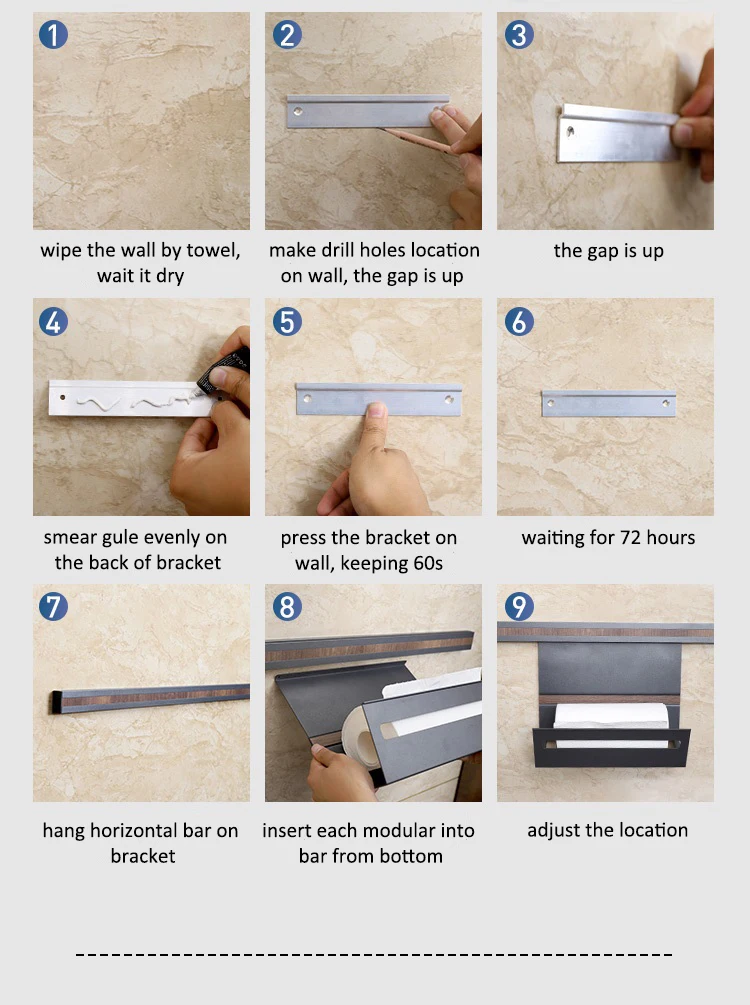 1
wipe the wall by towel, wait it dry

2
make drill holes location on wall, the gap is up

3
the gap is up

4
smear gule evenly on the back of bracket

5
press the bracket on wall, keeping 60s

6
waiting for 72 hours

7
hang horizontal bar on bracket

8
insert each modular into bar from bottom

9
adjust the location