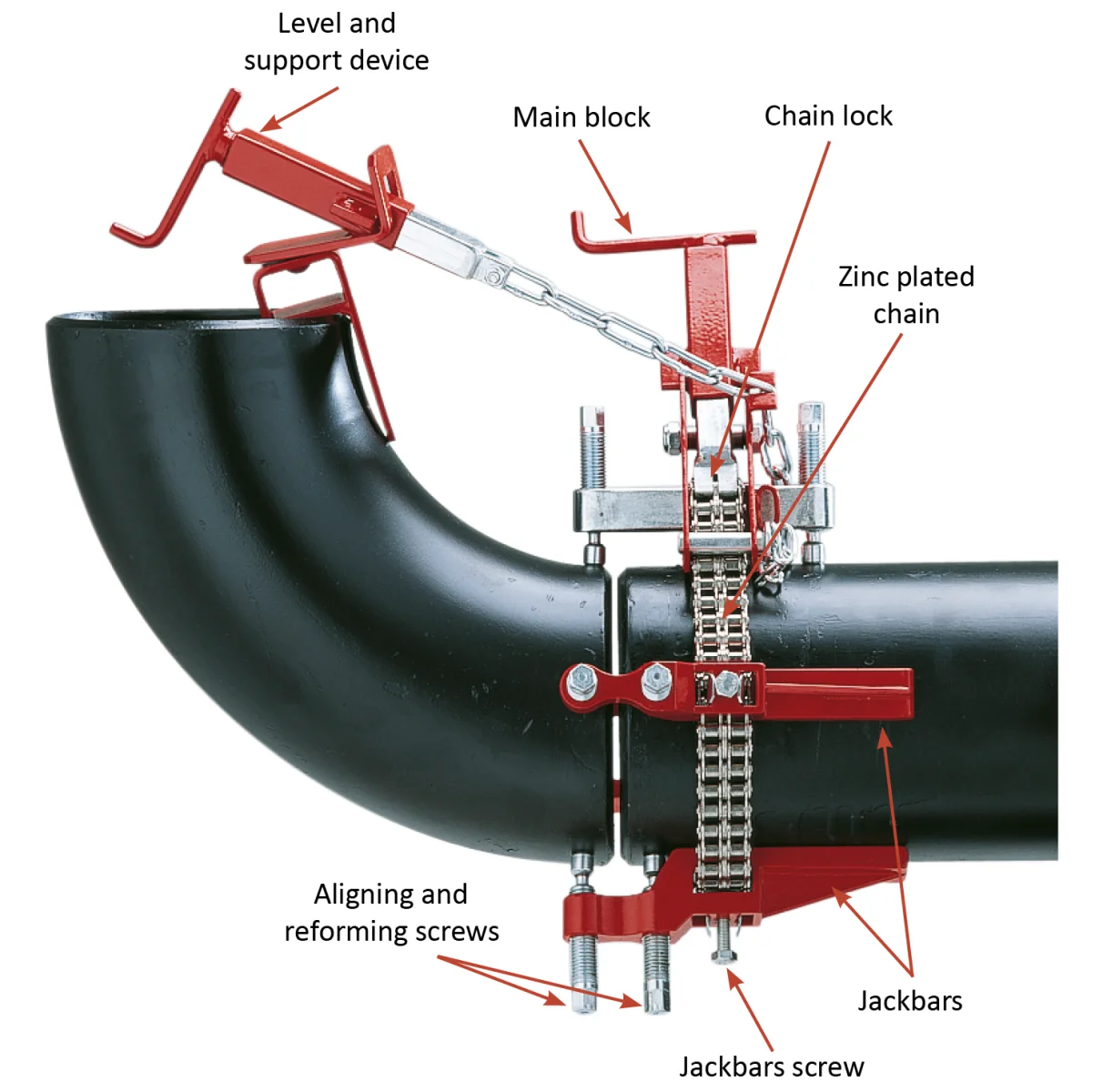 Level and support device

Main block

Chain lock

Zinc plated chain

Aligning and reforming screws

Jackbars

Jackbars screw