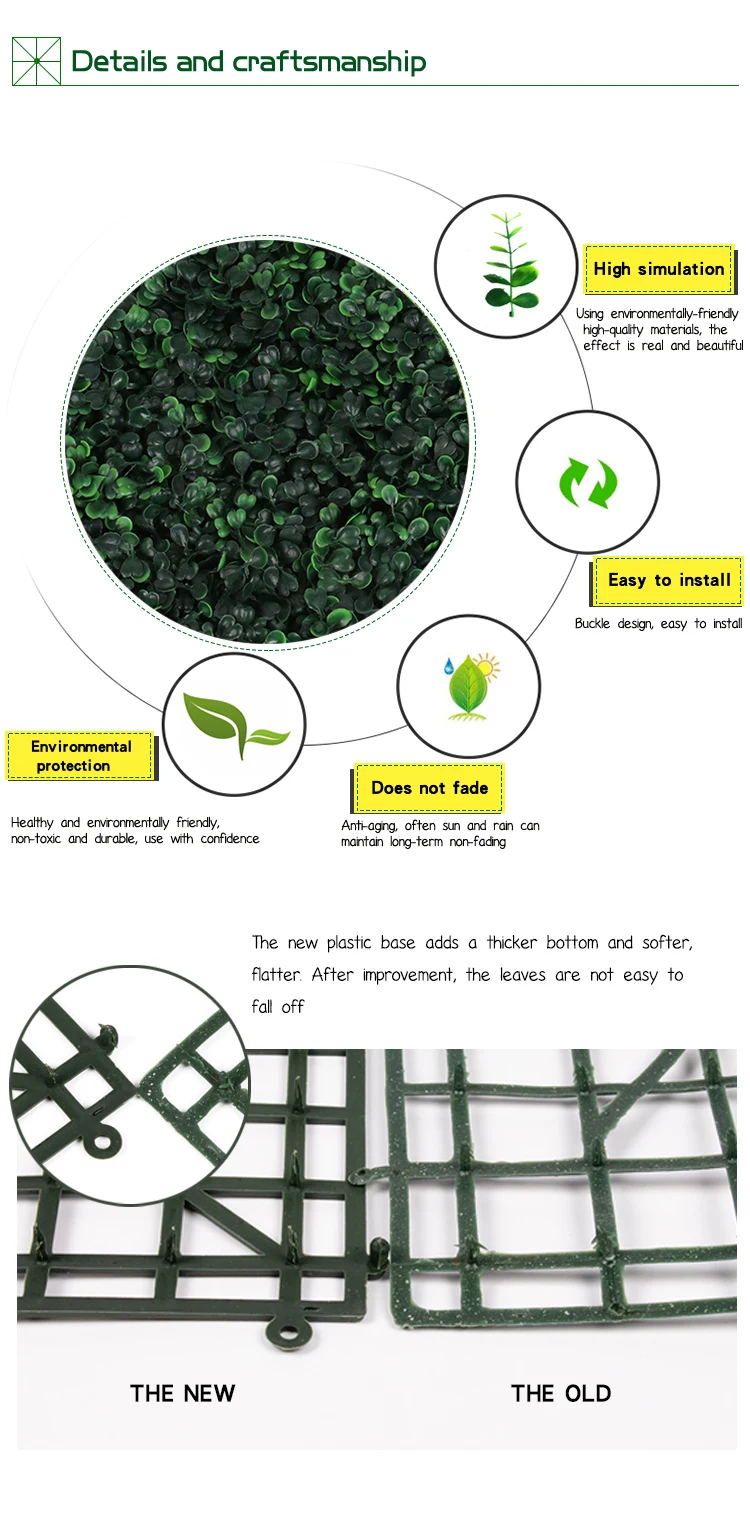 Details and craftsmanship

High simulation

Using environmentally-friendly high-quality materials, the effect is real and beautiful

Easy to install

Buckle design, easy to install

Environmental protection

Healthy and environmentally friendly, non-toxic and durable, use with confidence

Does not fade

Anti-aging, often sun and rain can maintain long-term non-fading

The new plastic base adds a thicker bottom and softer, flatter. After improvement, the leaves are not easy to fall off

THE NEW

THE OLD