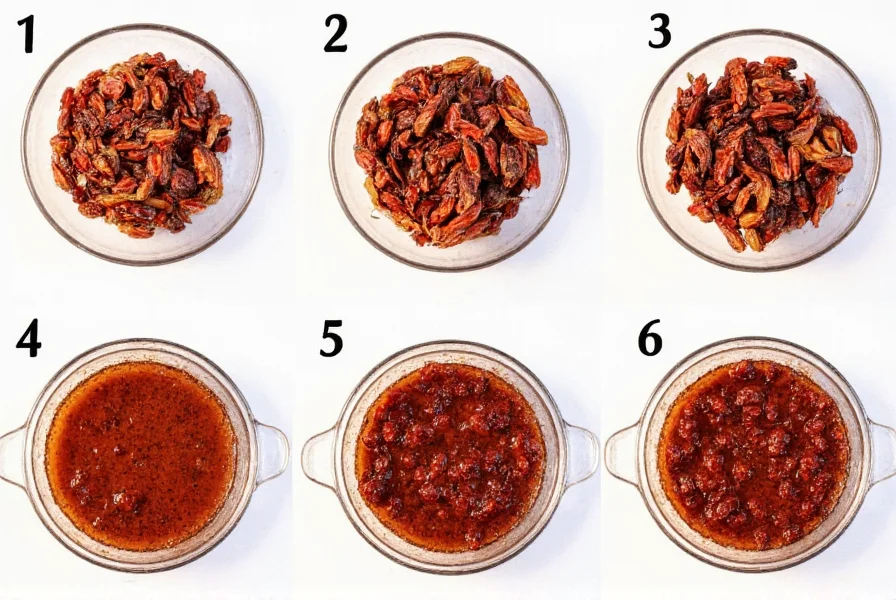 1

2

3

4

5

6