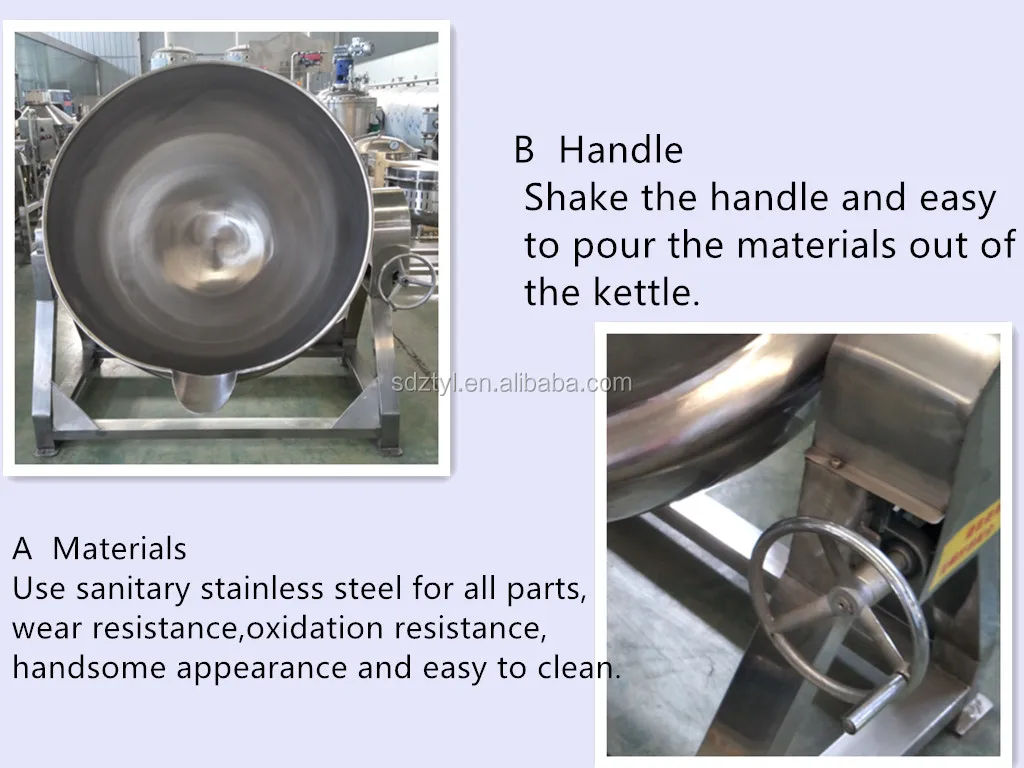 B Handle
Shake the handle and easy to pour the materials out of the kettle.

sdztyl.en.alibaba.com

A Materials
Use sanitary stainless steel for all parts, wear resistance,oxidation resistance, handsome appearance and easy to clean.