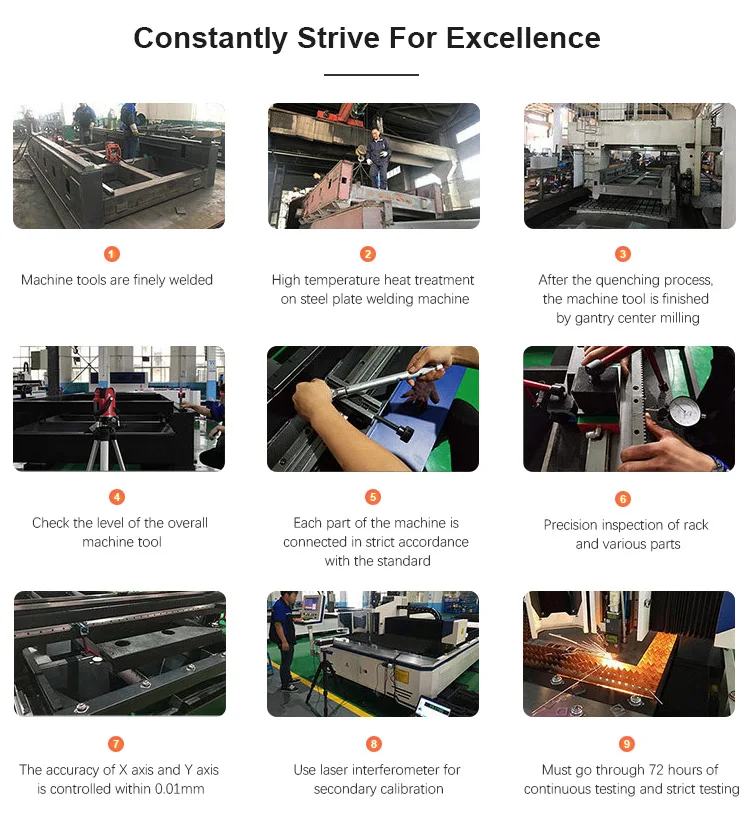 Constantly Strive For Excellence

1

Machine tools are finely welded

2

High temperature heat treatment on steel plate welding machine

3

After the quenching process, the machine tool is finished by gantry center milling

4

Check the level of the overall machine tool

5

Each part of the machine is connected in strict accordance with the standard

6

Precision inspection of rack and various parts

7

The accuracy of X axis and Y axis is controlled within 0.01mm

8

Use laser interferometer for secondary calibration

9

Must go through 72 hours of continuous testing and strict testing