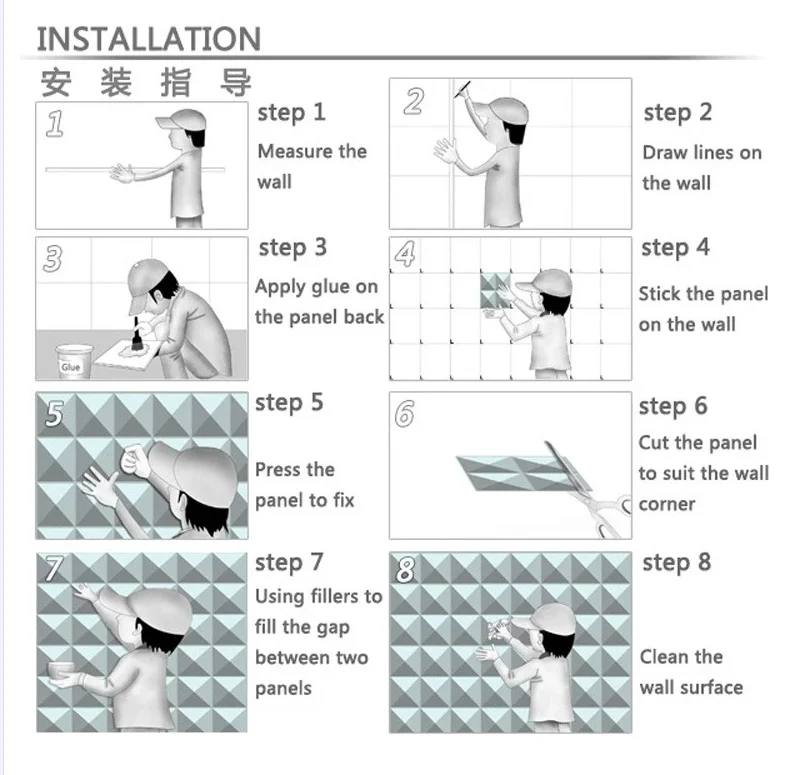 INSTALLATION
安 装 指 导

1
step 1
Measure the wall

2
step 2
Draw lines on the wall

3
Glue
step 3
Apply glue on the panel back

4
step 4
Stick the panel on the wall

5
step 5
Press the panel to fix

6
step 6
Cut the panel to suit the wall corner

7
step 7
Using fillers to fill the gap between two panels

8
step 8
Clean the wall surface