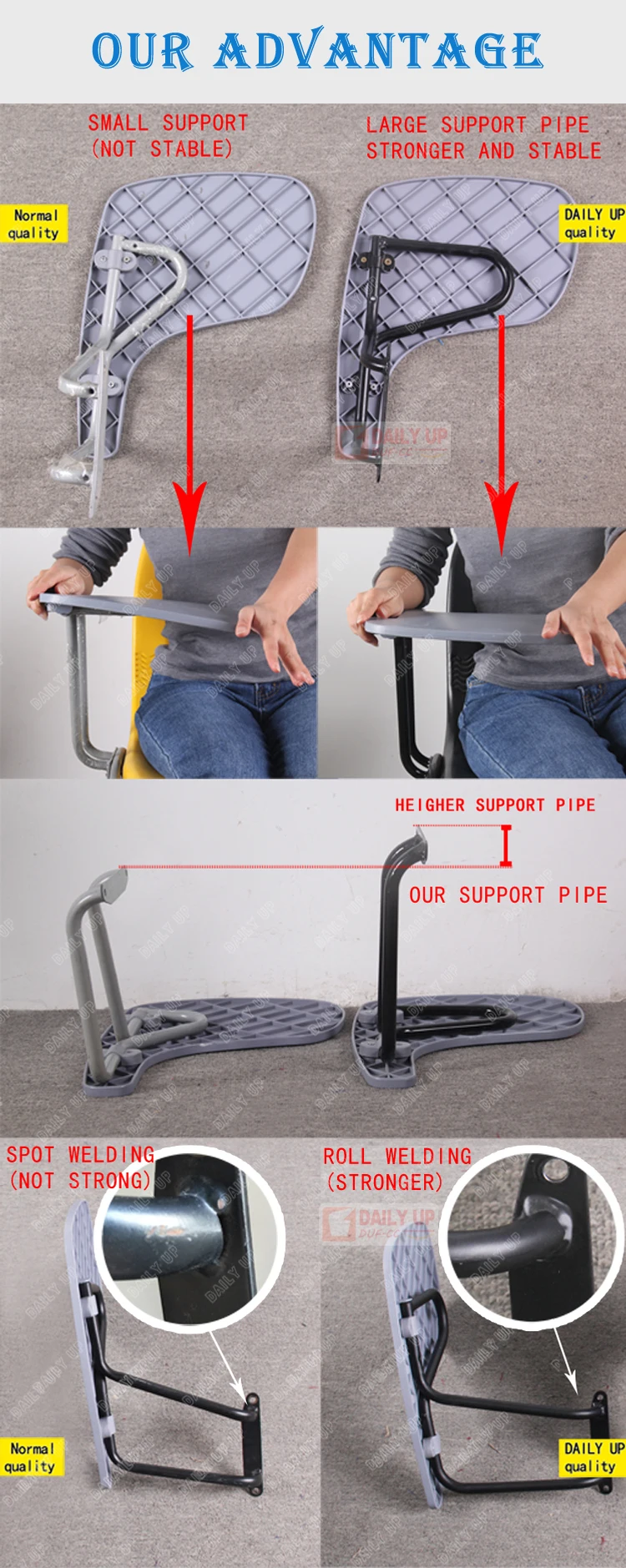 OUR ADVANTAGE

SMALL SUPPORT
(NOT STABLE)

LARGE SUPPORT PIPE
STRONGER AND STABLE

Normal quality

DAILY UP quality

DAILY UP

HEIGHER SUPPORT PIPE

OUR SUPPORT PIPE

SPOT WELDING
(NOT STRONG)

ROLL WELDING
(STRONGER)

DAILY UP

Normal quality

DAILY UP quality