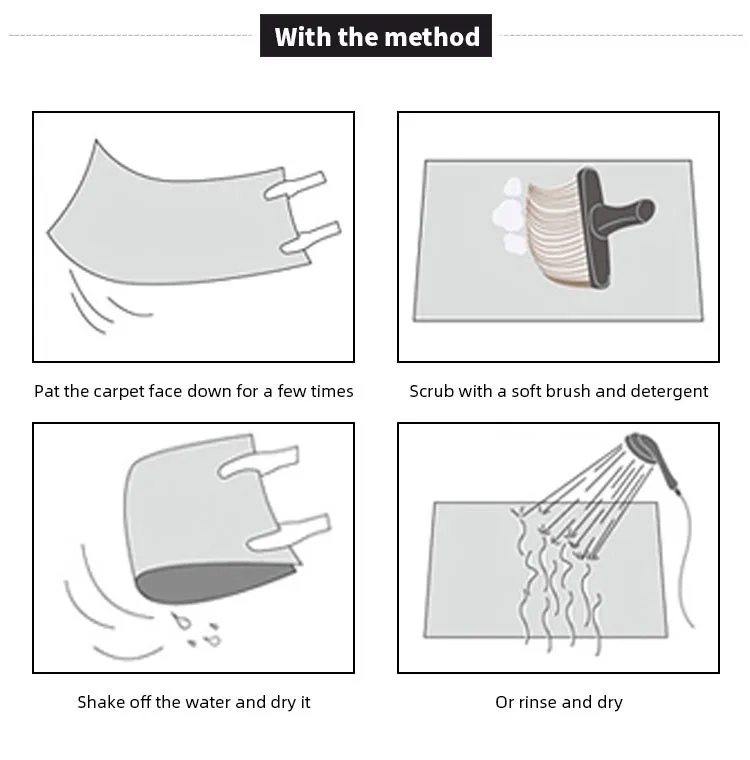 With the method

Pat the carpet face down for a few times

Scrub with a soft brush and detergent

Shake off the water and dry it

Or rinse and dry