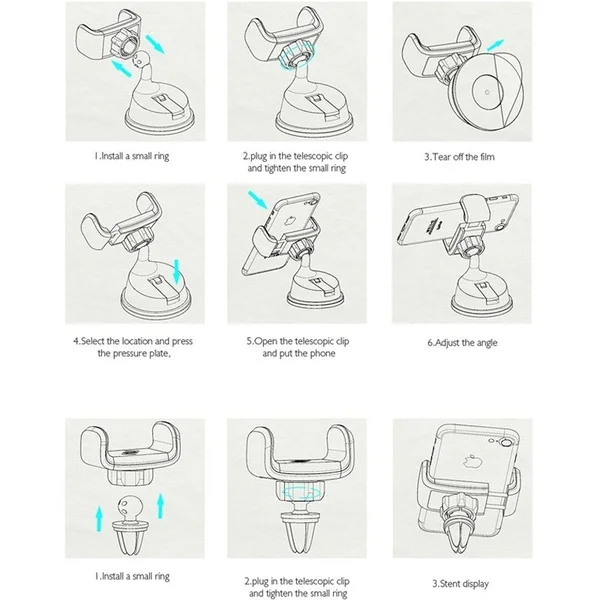 1.Install a small ring

2.plug in the telescopic clip and tighten the small ring

3.Tear off the film

4.Select the location and press the pressure plate,

5.Open the telescopic clip and put the phone

6.Adjust the angle

1.Install a small ring

2.plug in the telescopic clip and tighten the small ring

3.Stent display