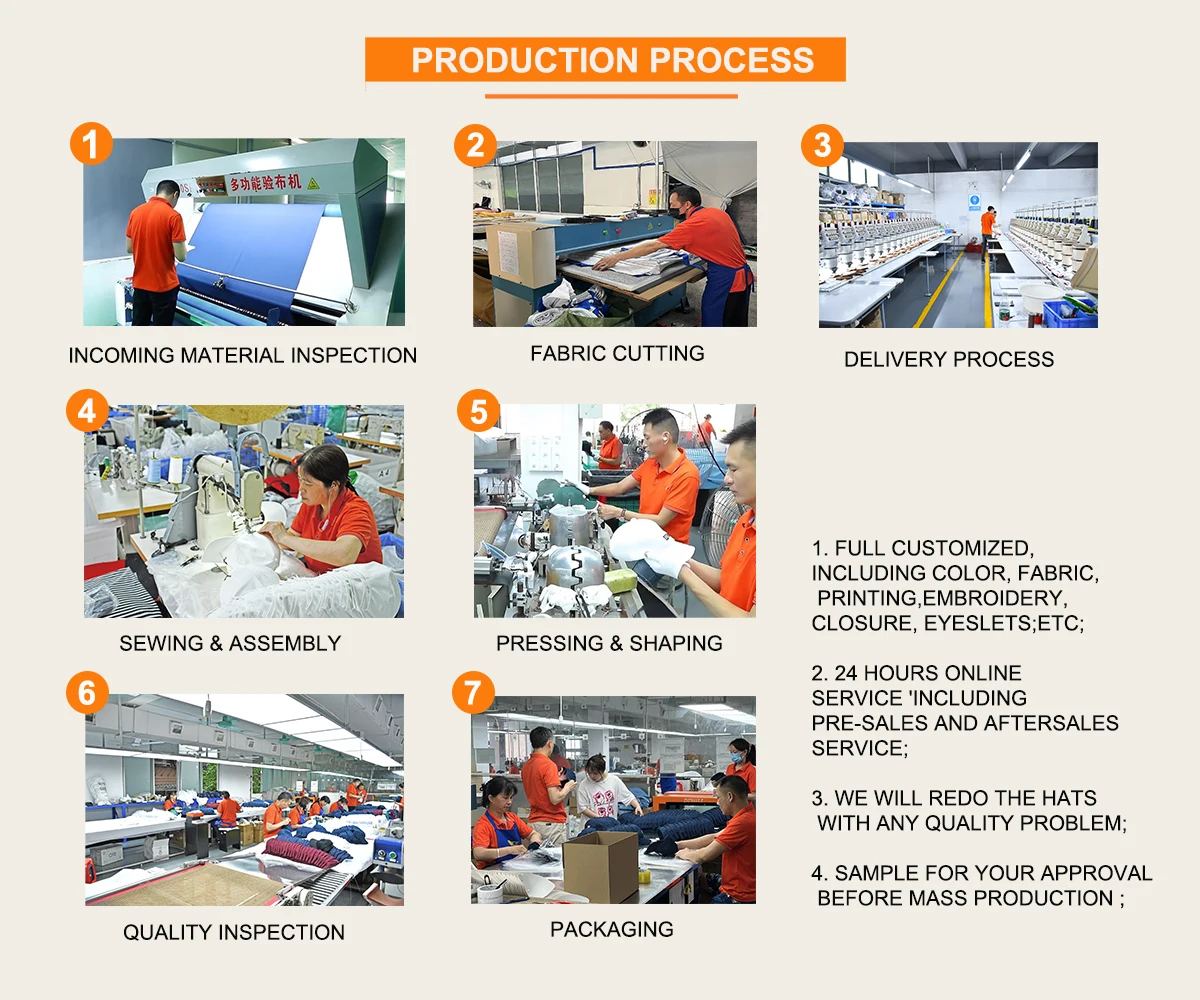 PRODUCTION PROCESS

1
多功能验布机
INCOMING MATERIAL INSPECTION

2
FABRIC CUTTING

3
DELIVERY PROCESS

4
SEWING & ASSEMBLY

5
PRESSING & SHAPING

6
QUALITY INSPECTION

7
PACKAGING

1. FULL CUSTOMIZED, INCLUDING COLOR, FABRIC, PRINTING,EMBROIDERY, CLOSURE, EYESLETS;ETC;

2. 24 HOURS ONLINE SERVICE 'INCLUDING PRE-SALES AND AFTERSALES SERVICE;

3. WE WILL REDO THE HATS WITH ANY QUALITY PROBLEM;

4. SAMPLE FOR YOUR APPROVAL BEFORE MASS PRODUCTION ;