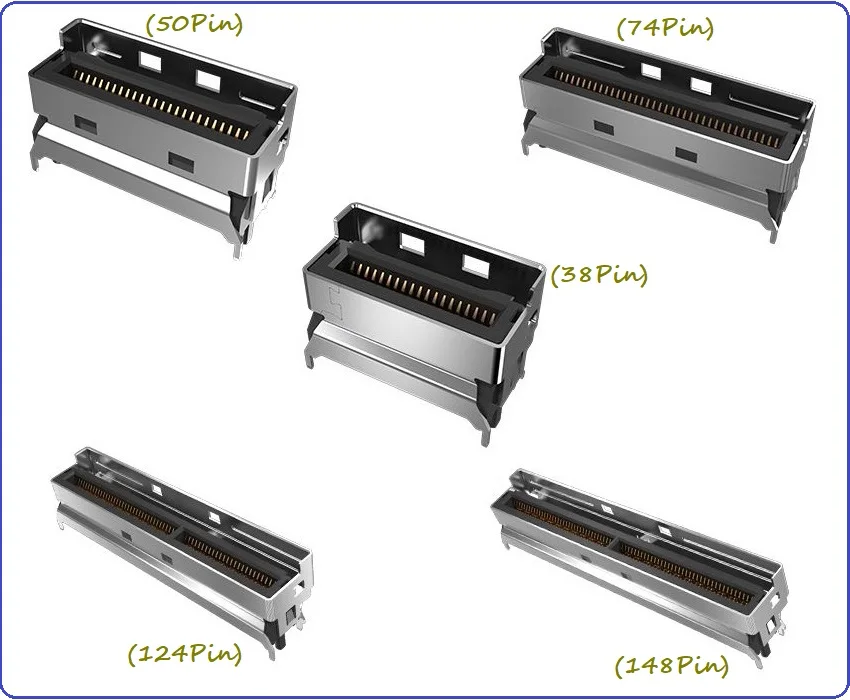 (50Pin)

(74Pin)

(38Pin)

(124Pin)

(148Pin)