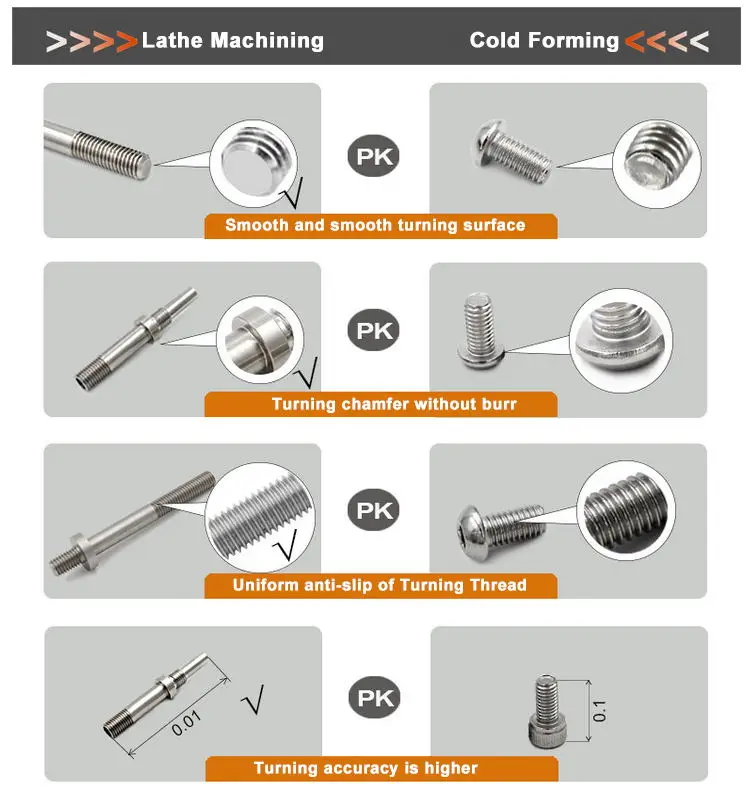 >>>> Lathe Machining

Cold Forming <<<<

√

PK

Smooth and smooth turning surface

√

PK

Turning chamfer without burr

√

PK

Uniform anti-slip of Turning Thread

0.01

√

PK

0.1

Turning accuracy is higher