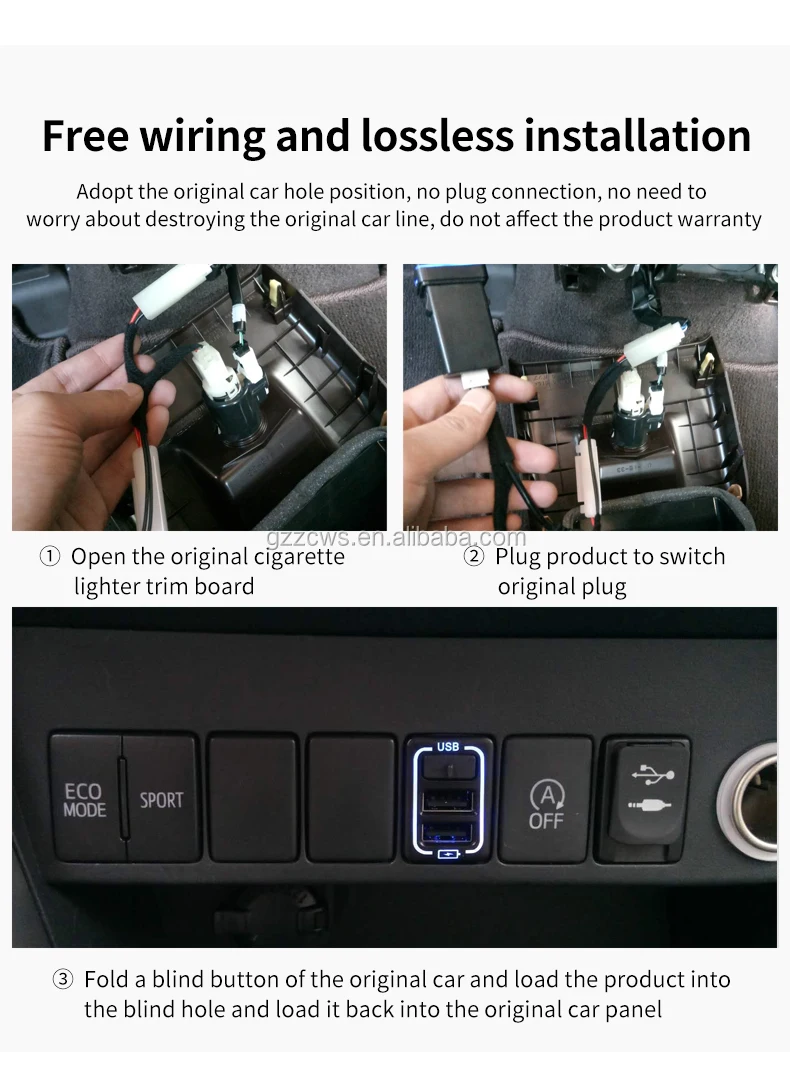 Free wiring and lossless installation

Adopt the original car hole position, no plug connection, no need to worry about destroying the original car line, do not affect the product warranty

gzzcws.en.alibaba.com

① Open the original cigarette lighter trim board

② Plug product to switch original plug

ECO MODE

SPORT

USB

A OFF

③ Fold a blind button of the original car and load the product into the blind hole and load it back into the original car panel