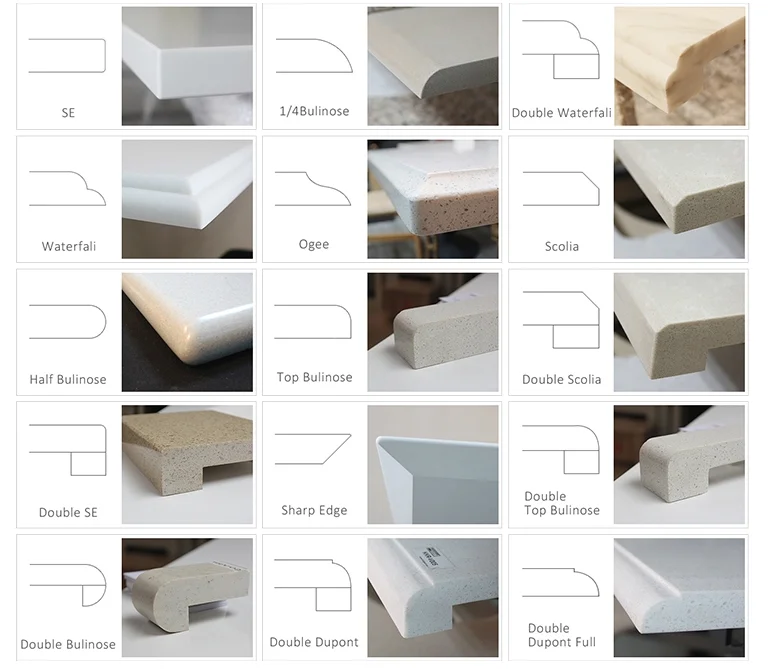 SE

1/4Bulinose

Double Waterfali

Waterfali

Ogee

Scolia

Half Bulinose

Top Bulinose

Double Scolia

Double SE

Sharp Edge

Double Top Bulinose

Double Bulinose

Double Dupont

Double Dupont Full