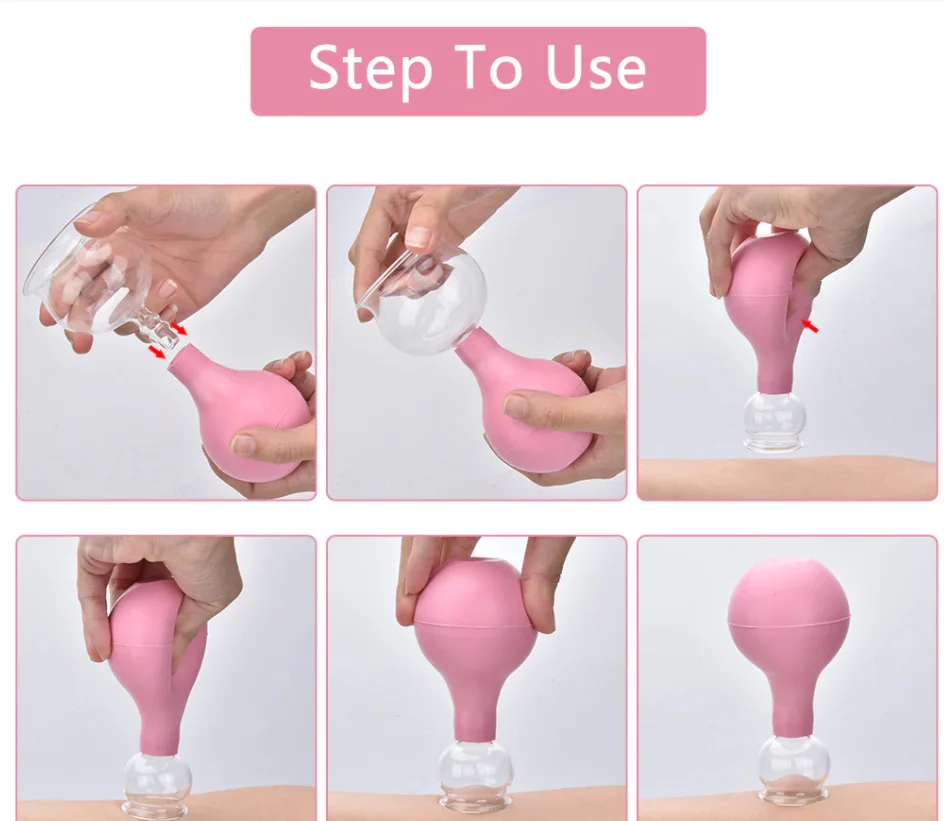 Step To Use