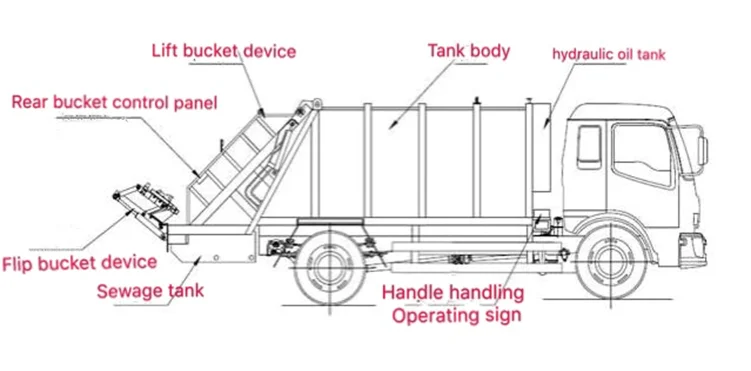 Lift bucket device
Tank body
hydraulic oil tank
Rear bucket control panel
Flip bucket device
Sewage tank
Handle handling
Operating sign