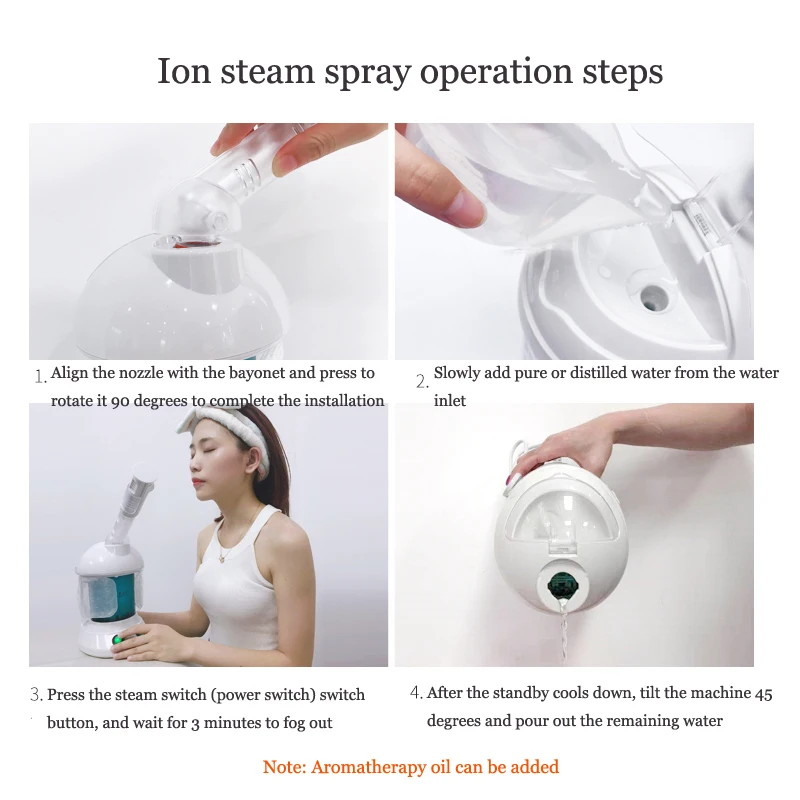 Ion steam spray operation steps

1. Align the nozzle with the bayonet and press to rotate it 90 degrees to complete the installation

2. Slowly add pure or distilled water from the water inlet

3. Press the steam switch (power switch) switch button, and wait for 3 minutes to fog out

4. After the standby cools down, tilt the machine 45 degrees and pour out the remaining water

Note: Aromatherapy oil can be added