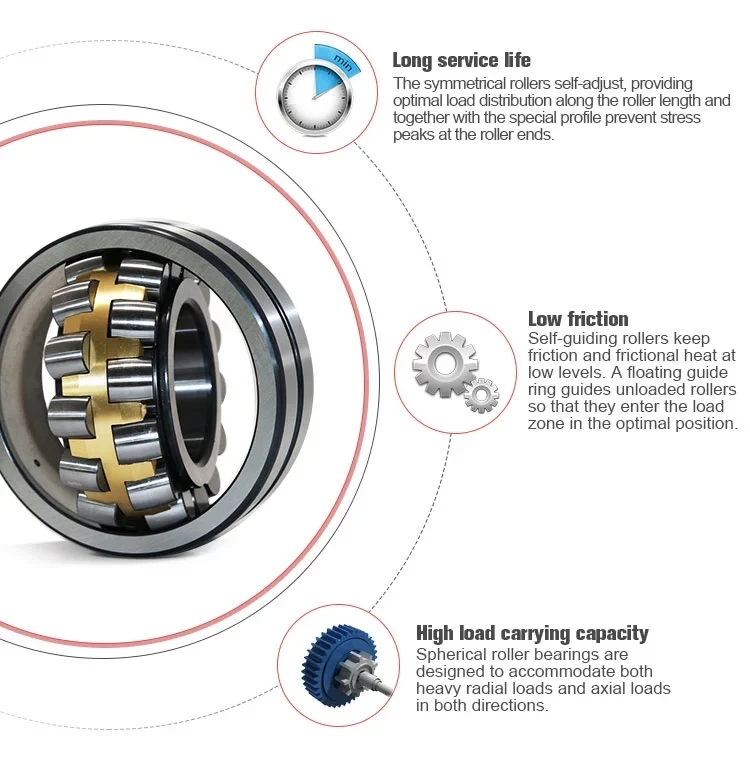 min

Long service life
The symmetrical rollers self-adjust, providing optimal load distribution along the roller length and together with the special profile prevent stress peaks at the roller ends.

Low friction
Self-guiding rollers keep friction and frictional heat at low levels. A floating guide ring guides unloaded rollers so that they enter the load zone in the optimal position.

High load carrying capacity
Spherical roller bearings are designed to accommodate both heavy radial loads and axial loads in both directions.