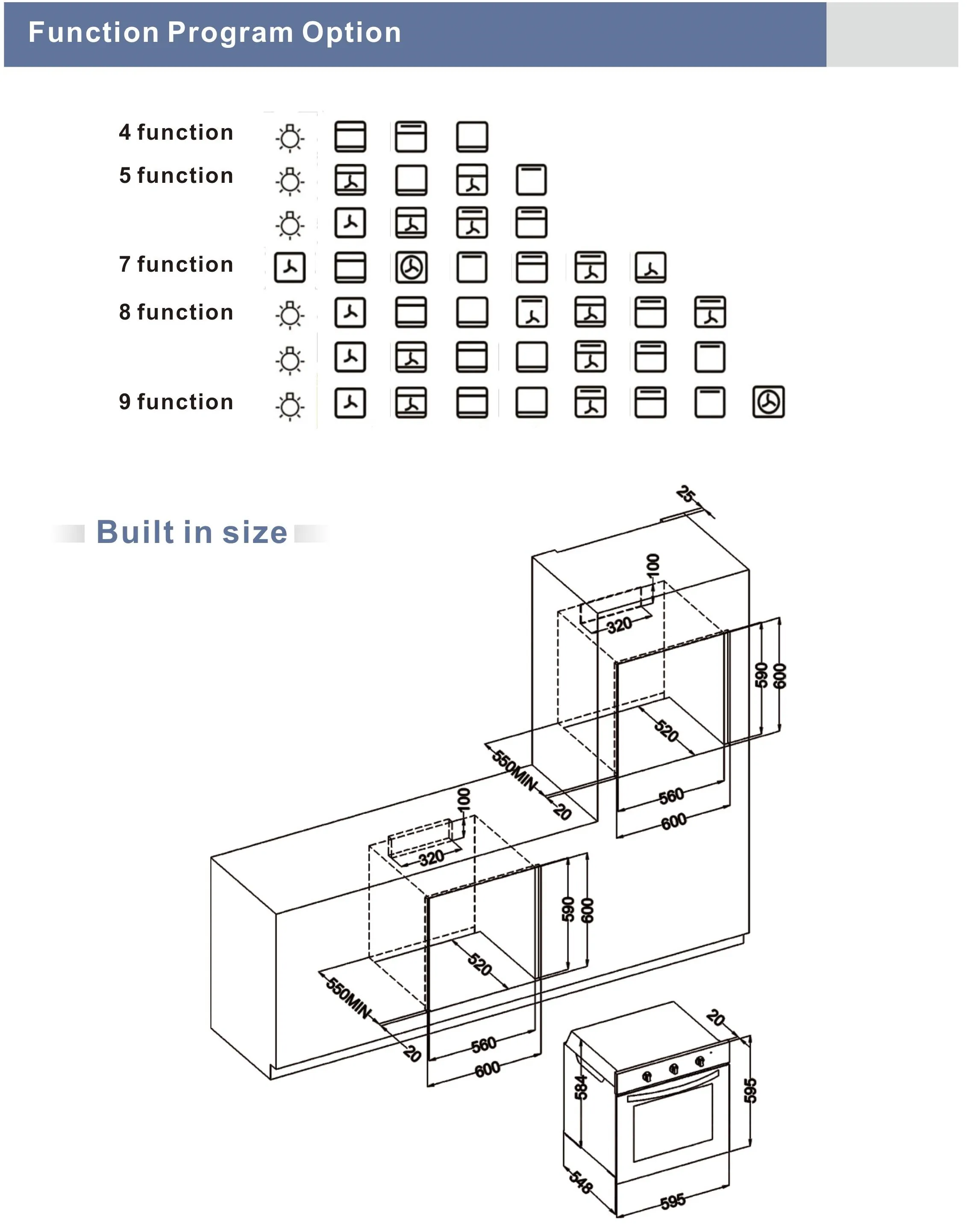 Function Program Option

4 function

5 function

7 function

8 function

9 function

Built in size

25

100

320

590

600

520

550MIN

20

560

600

100

320

590

600

520

550MIN

20

560

600

20

584

595

548

595