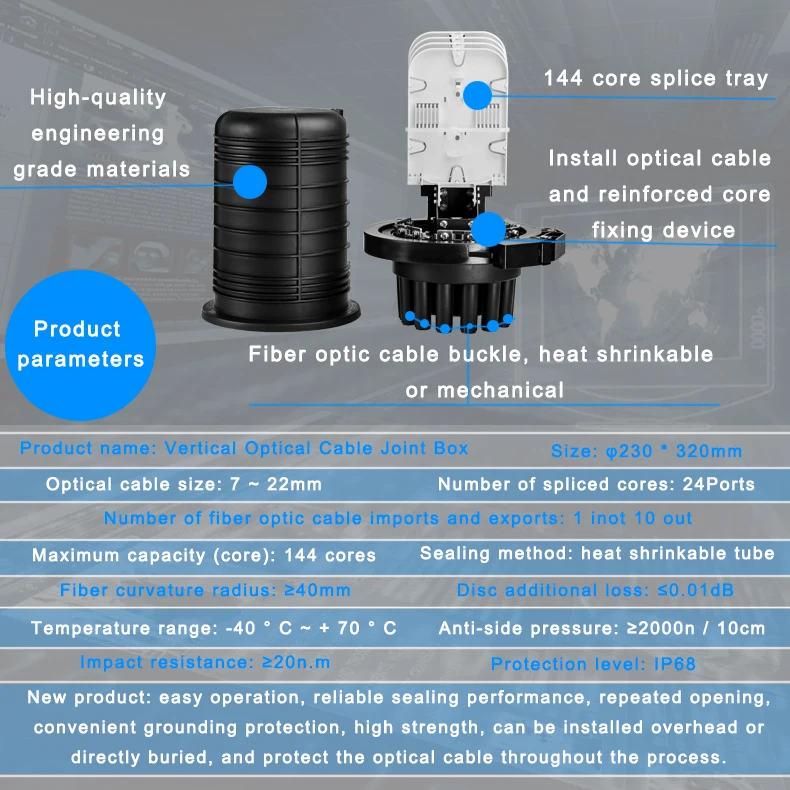 High-quality engineering grade materials

144 core splice tray

Install optical cable and reinforced core fixing device

Product parameters

Fiber optic cable buckle, heat shrinkable or mechanical

Product name: Vertical Optical Cable Joint Box

Size: φ230 * 320mm

Optical cable size: 7 ~ 22mm

Number of spliced cores: 24Ports

Number of fiber optic cable imports and exports: 1 inot 10 out

Maximum capacity (core): 144 cores

Sealing method: heat shrinkable tube

Fiber curvature radius: ≥40mm

Disc additional loss: ≤0.01dB

Temperature range: -40 ° C ~ + 70 ° C

Anti-side pressure: ≥2000n / 10cm

Impact resistance: ≥20n.m

Protection level: IP68

New product: easy operation, reliable sealing performance, repeated opening, convenient grounding protection, high strength, can be installed overhead or directly buried, and protect the optical cable throughout the process.