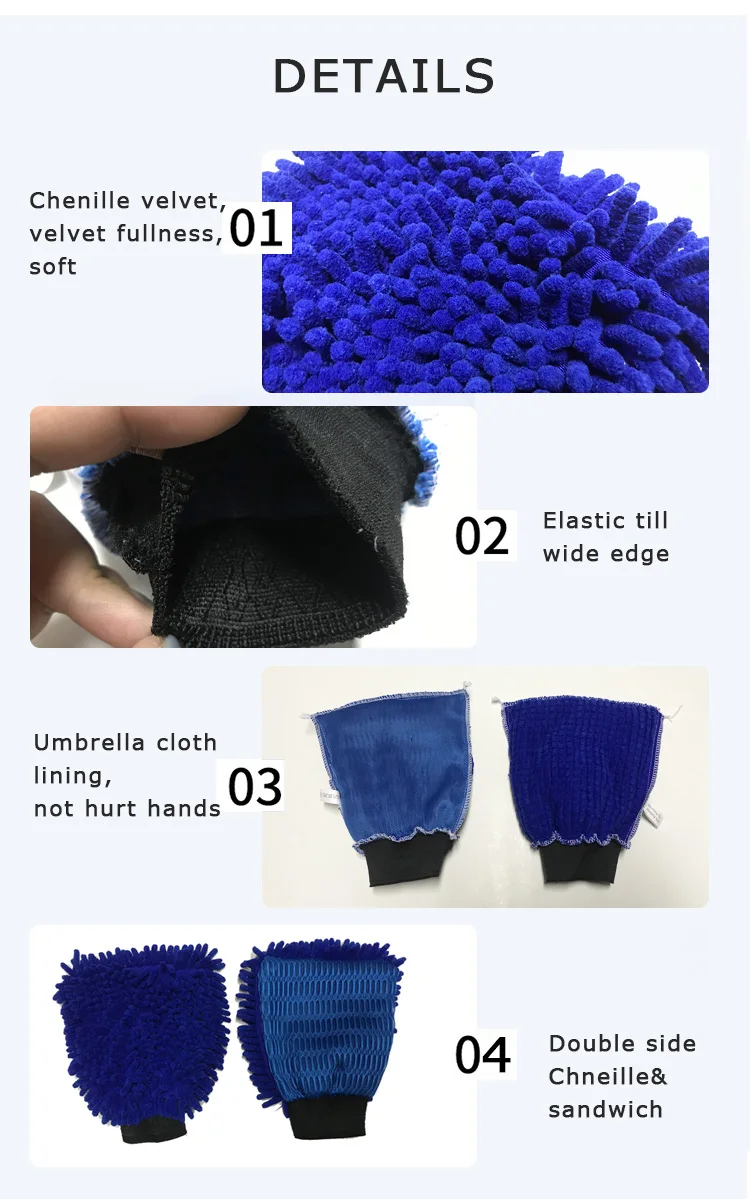 DETAILS

Chenille velvet, velvet fullness, soft

01

02

Elastic till wide edge

Umbrella cloth lining, not hurt hands

03

04

Double side Chneille& sandwich