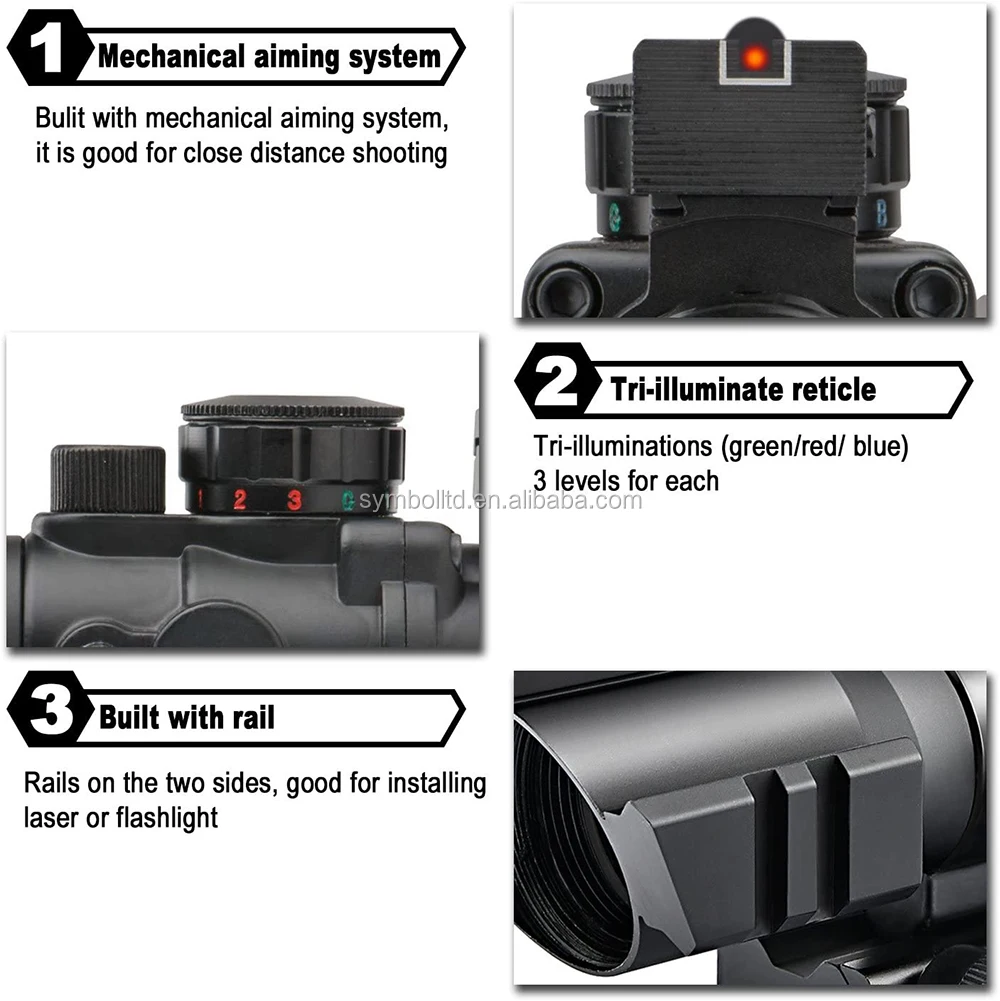 1 Mechanical aiming system

Bulit with mechanical aiming system, it is good for close distance shooting

G B

2 Tri-illuminate reticle

Tri-illuminations (green/red/ blue) 3 levels for each

1 2 3 G

symbolltd.en.alibaba.com

3 Built with rail

Rails on the two sides, good for installing laser or flashlight