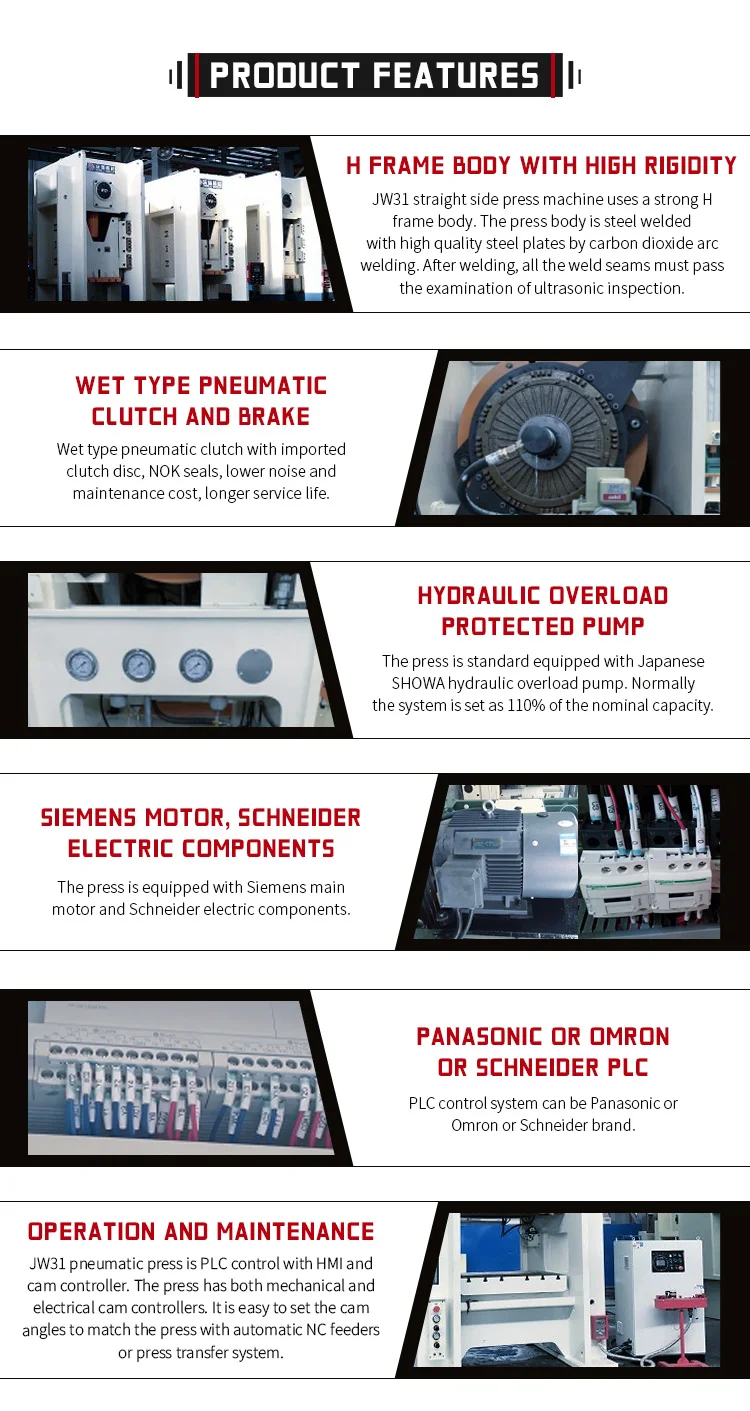 PRODUCT FEATURES

H FRAME BODY WITH HIGH RIGIDITY

JW31 straight side press machine uses a strong H frame body. The press body is steel welded with high quality steel plates by carbon dioxide arc welding. After welding, all the weld seams must pass the examination of ultrasonic inspection.

WET TYPE PNEUMATIC CLUTCH AND BRAKE

Wet type pneumatic clutch with imported clutch disc, NOK seals, lower noise and maintenance cost, longer service life.

HYDRAULIC OVERLOAD PROTECTED PUMP

The press is standard equipped with Japanese SHOWA hydraulic overload pump. Normally the system is set as 110% of the nominal capacity.

SIEMENS MOTOR, SCHNEIDER ELECTRIC COMPONENTS

The press is equipped with Siemens main motor and Schneider electric components.

PANASONIC OR OMRON OR SCHNEIDER PLC

PLC control system can be Panasonic or Omron or Schneider brand.

OPERATION AND MAINTENANCE

JW31 pneumatic press is PLC control with HMI and cam controller. The press has both mechanical and electrical cam controllers. It is easy to set the cam angles to match the press with automatic NC feeders or press transfer system.