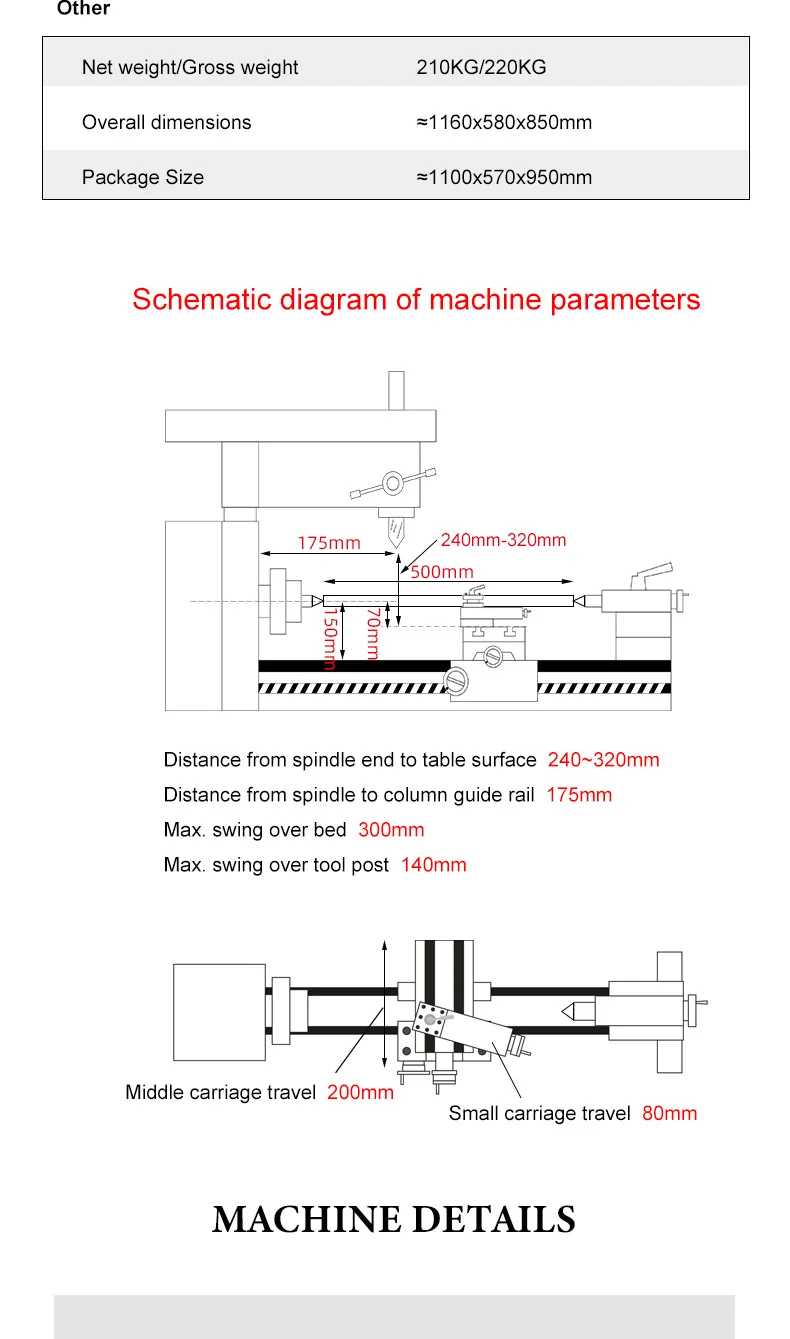 Other

| Net weight/Gross weight | 210KG/220KG |
|---|---|
| Overall dimensions | ≈1160x580x850mm |
| Package Size | ≈1100x570x950mm |

Schematic diagram of machine parameters

175mm
240mm-320mm
500mm
150mm
70mm

Distance from spindle end to table surface 240~320mm
Distance from spindle to column guide rail 175mm
Max. swing over bed 300mm
Max. swing over tool post 140mm

Middle carriage travel 200mm
Small carriage travel 80mm

MACHINE DETAILS