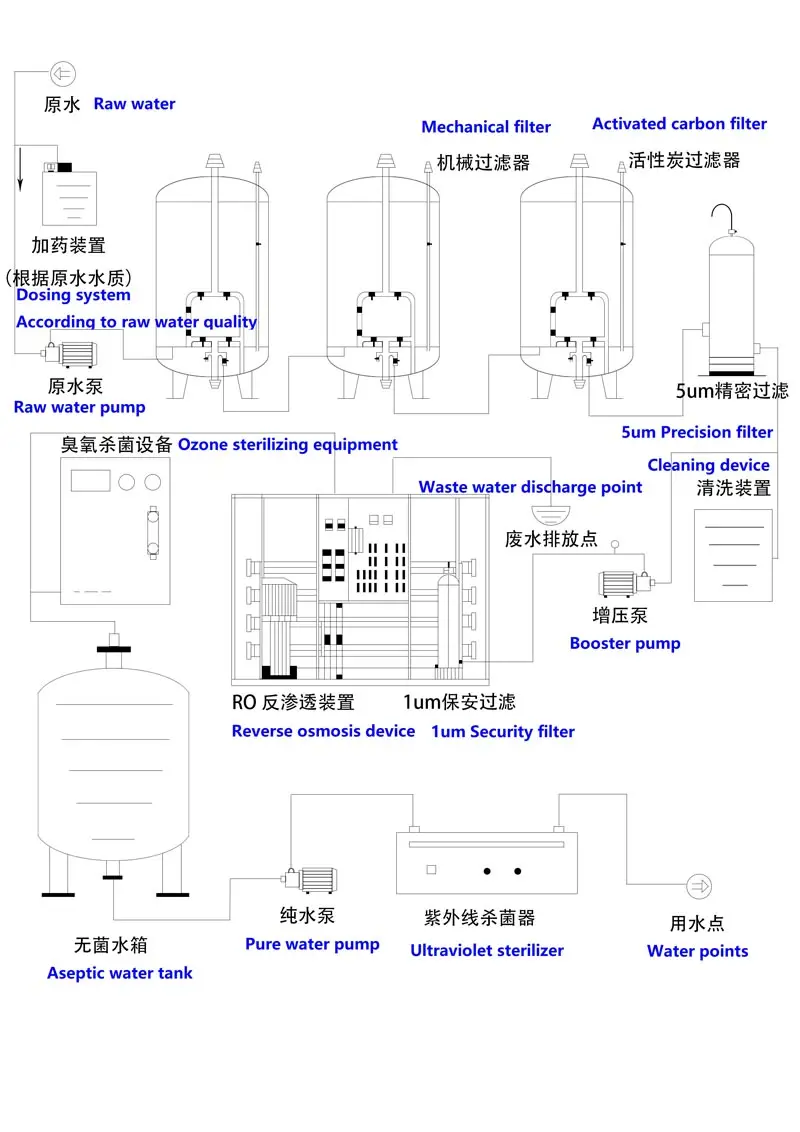 原水 Raw water

Mechanical filter
机械过滤器

Activated carbon filter
活性炭过滤器

加药装置
（根据原水水质）
Dosing system
According to raw water quality

原水泵
Raw water pump

5um精密过滤
5um Precision filter

臭氧杀菌设备 Ozone sterilizing equipment

Waste water discharge point
废水排放点

Cleaning device
清洗装置

增压泵
Booster pump

RO 反渗透装置
Reverse osmosis device

1um保安过滤
1um Security filter

无菌水箱
Aseptic water tank

纯水泵
Pure water pump

紫外线杀菌器
Ultraviolet sterilizer

用水点
Water points