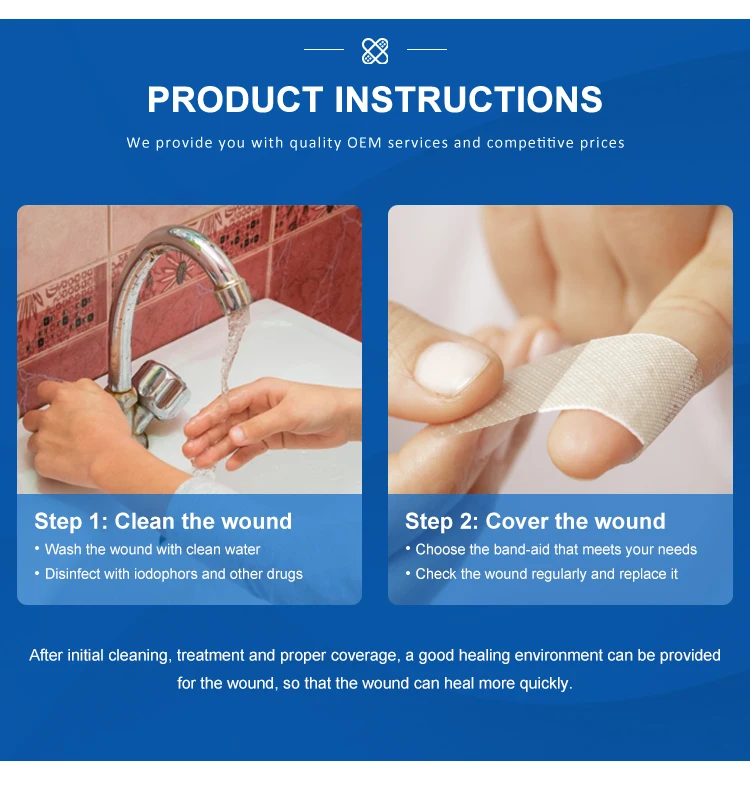 PRODUCT INSTRUCTIONS

We provide you with quality OEM services and competitive prices

Step 1: Clean the wound

• Wash the wound with clean water

• Disinfect with iodophors and other drugs

Step 2: Cover the wound

• Choose the band-aid that meets your needs

• Check the wound regularly and replace it

After initial cleaning, treatment and proper coverage, a good healing environment can be provided for the wound, so that the wound can heal more quickly.