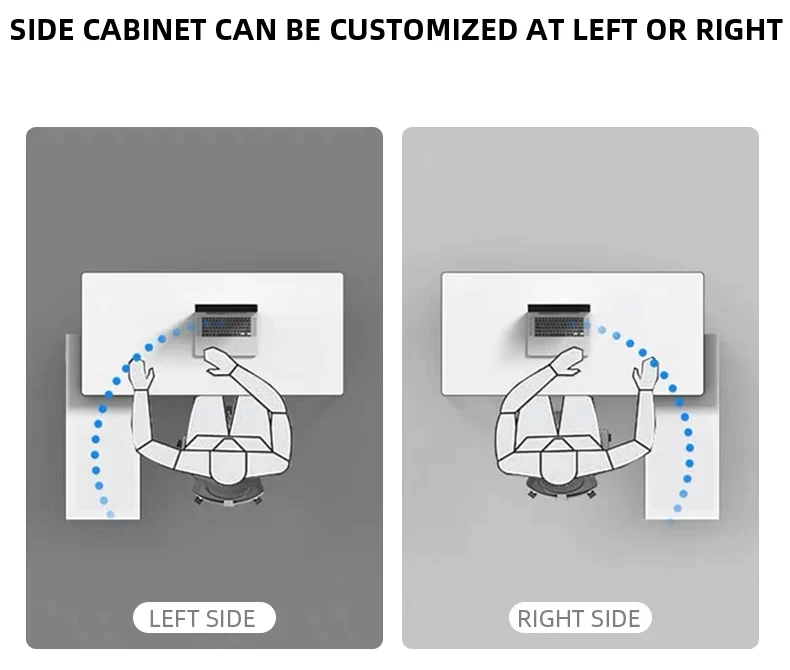 SIDE CABINET CAN BE CUSTOMIZED AT LEFT OR RIGHT

LEFT SIDE

RIGHT SIDE