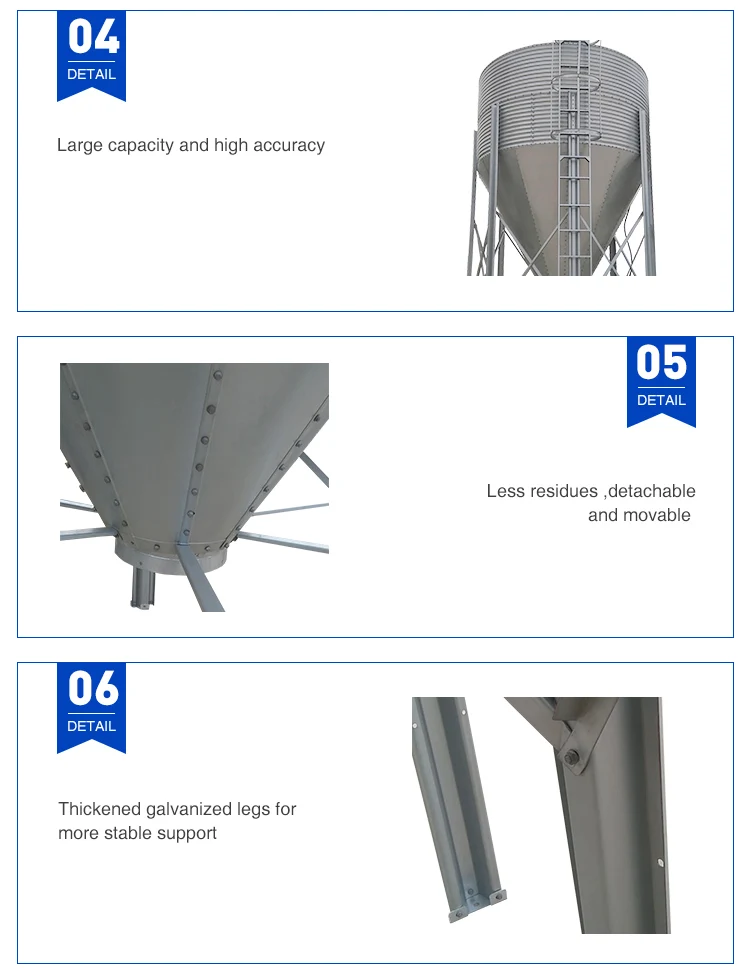 04
DETAIL

Large capacity and high accuracy

05
DETAIL

Less residues ,detachable and movable

06
DETAIL

Thickened galvanized legs for more stable support