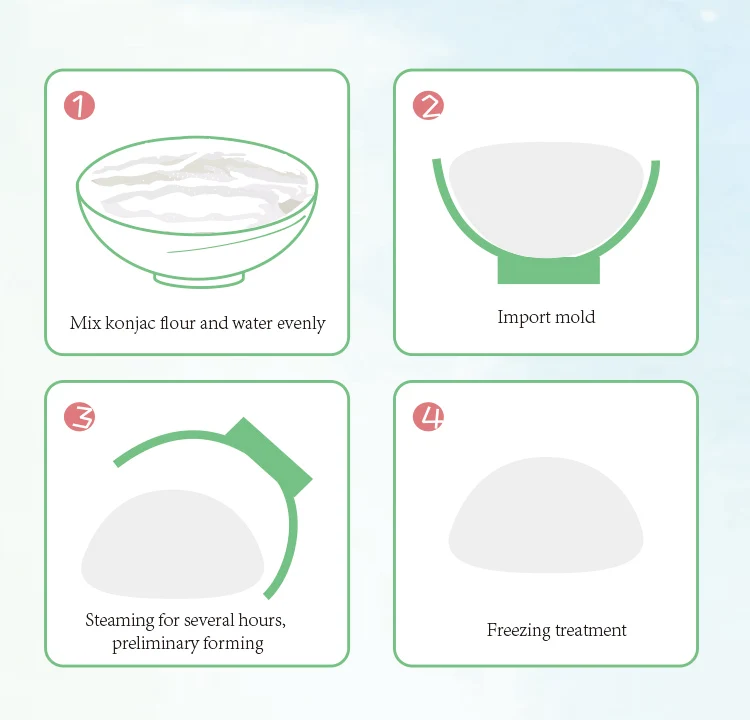 1
Mix konjac flour and water evenly

2
Import mold

3
Steaming for several hours, preliminary forming

4
Freezing treatment