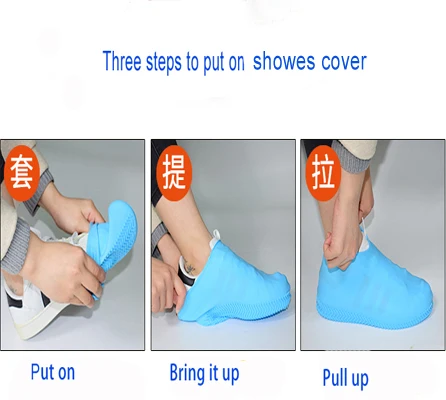 Three steps to put on showes cover

套

提

拉

Put on

Bring it up

Pull up