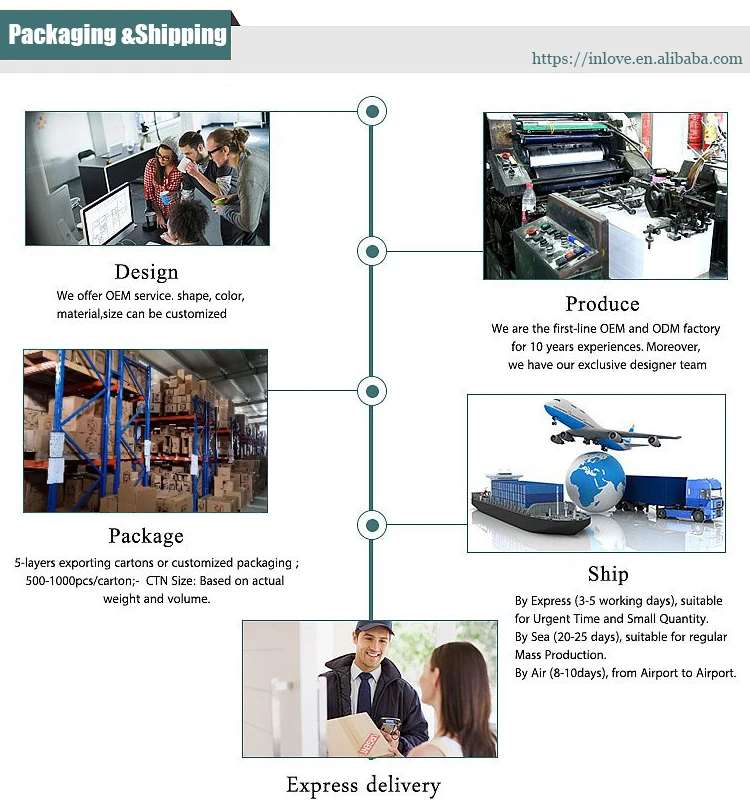 Packaging &Shipping

https://inlove.en.alibaba.com

Design
We offer OEM service. shape, color, material,size can be customized

Produce
We are the first-line OEM and ODM factory for 10 years experiences. Moreover, we have our exclusive designer team

Package
5-layers exporting cartons or customized packaging ; 500-1000pcs/carton;- CTN Size: Based on actual weight and volume.

Ship
By Express (3-5 working days), suitable for Urgent Time and Small Quantity.
By Sea (20-25 days), suitable for regular Mass Production.
By Air (8-10days), from Airport to Airport.

Express delivery