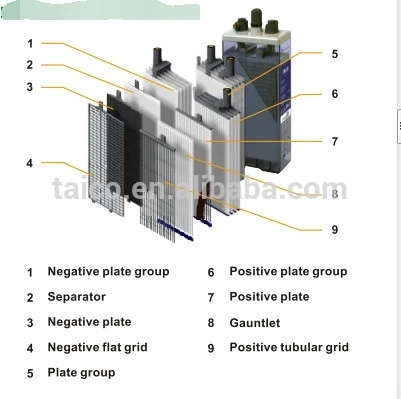 1
2
3
4
5
6
7
8
9

taico.en.alibaba.com

1 Negative plate group
2 Separator
3 Negative plate
4 Negative flat grid
5 Plate group

6 Positive plate group
7 Positive plate
8 Gauntlet
9 Positive tubular grid