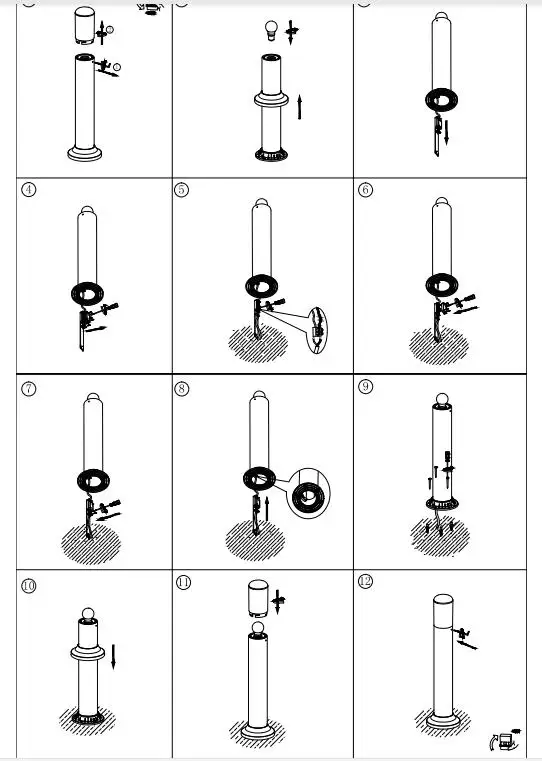 ④

⑤

⑥

⑦

⑧

⑨

⑩

⑪

⑫