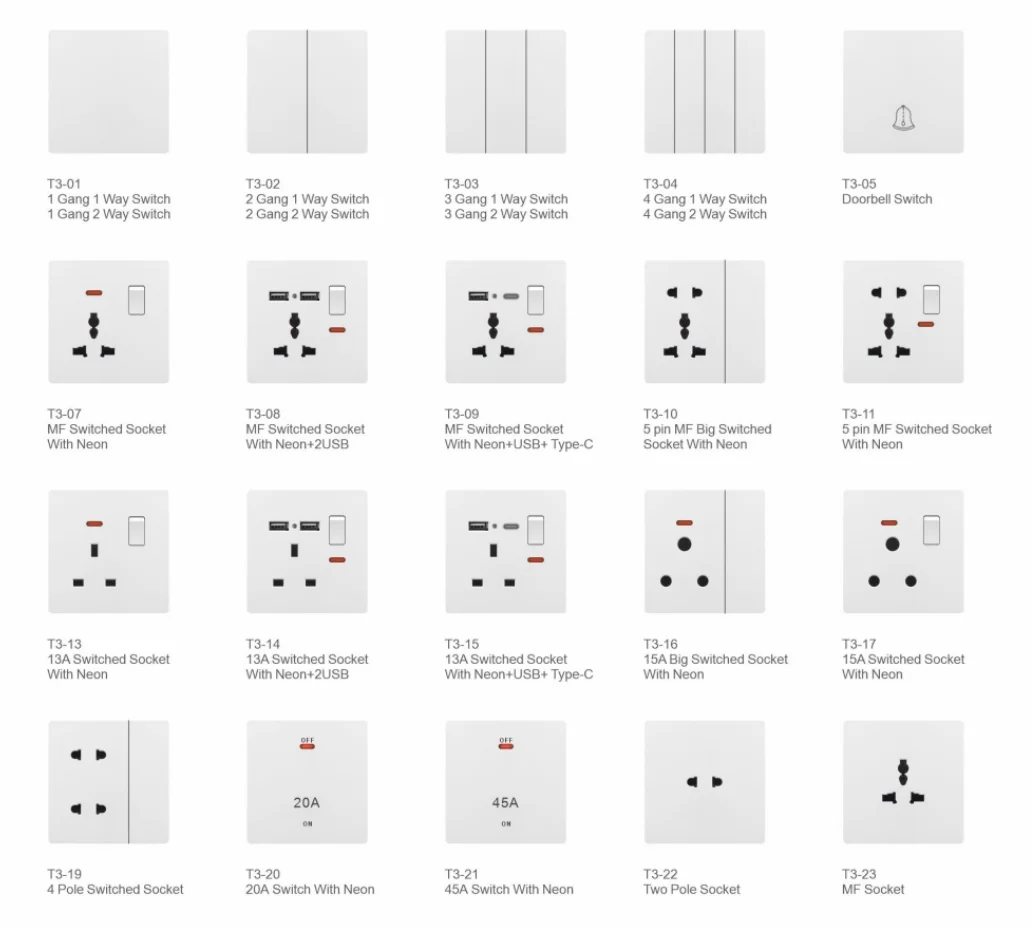 T3-01
1 Gang 1 Way Switch
1 Gang 2 Way Switch

T3-02
2 Gang 1 Way Switch
2 Gang 2 Way Switch

T3-03
3 Gang 1 Way Switch
3 Gang 2 Way Switch

T3-04
4 Gang 1 Way Switch
4 Gang 2 Way Switch

T3-05
Doorbell Switch

T3-07
MF Switched Socket
With Neon

T3-08
MF Switched Socket
With Neon+2USB

T3-09
MF Switched Socket
With Neon+USB+ Type-C

T3-10
5 pin MF Big Switched
Socket With Neon

T3-11
5 pin MF Switched Socket
With Neon

T3-13
13A Switched Socket
With Neon

T3-14
13A Switched Socket
With Neon+2USB

T3-15
13A Switched Socket
With Neon+USB+ Type-C

T3-16
15A Big Switched Socket
With Neon

T3-17
15A Switched Socket
With Neon

T3-19
4 Pole Switched Socket

OFF
20A
ON

T3-20
20A Switch With Neon

OFF
45A
ON

T3-21
45A Switch With Neon

T3-22
Two Pole Socket

T3-23
MF Socket