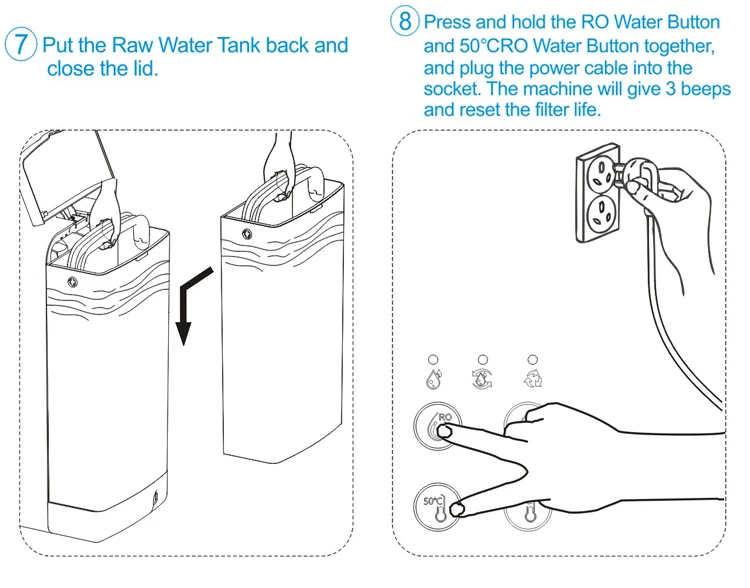 7 Put the Raw Water Tank back and close the lid.

8 Press and hold the RO Water Button and 50°CRO Water Button together, and plug the power cable into the socket. The machine will give 3 beeps and reset the filter life.

RO

50°C