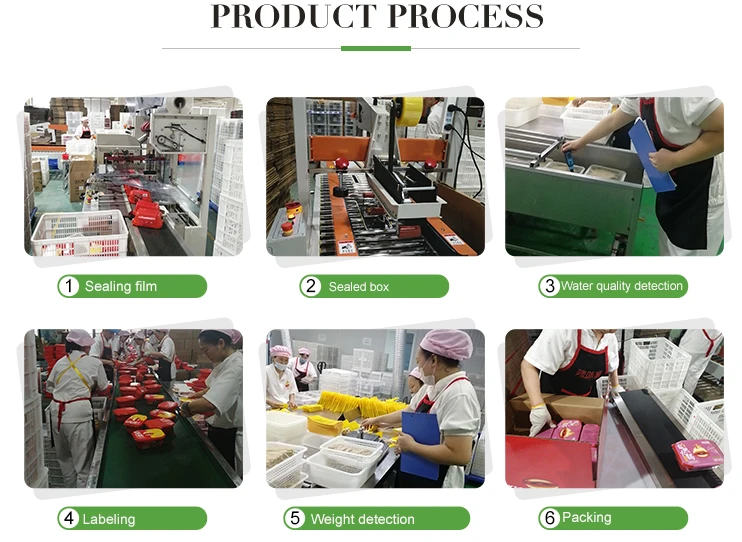 PRODUCT PROCESS

1 Sealing film

2 Sealed box

3 Water quality detection

4 Labeling

5 Weight detection

6 Packing