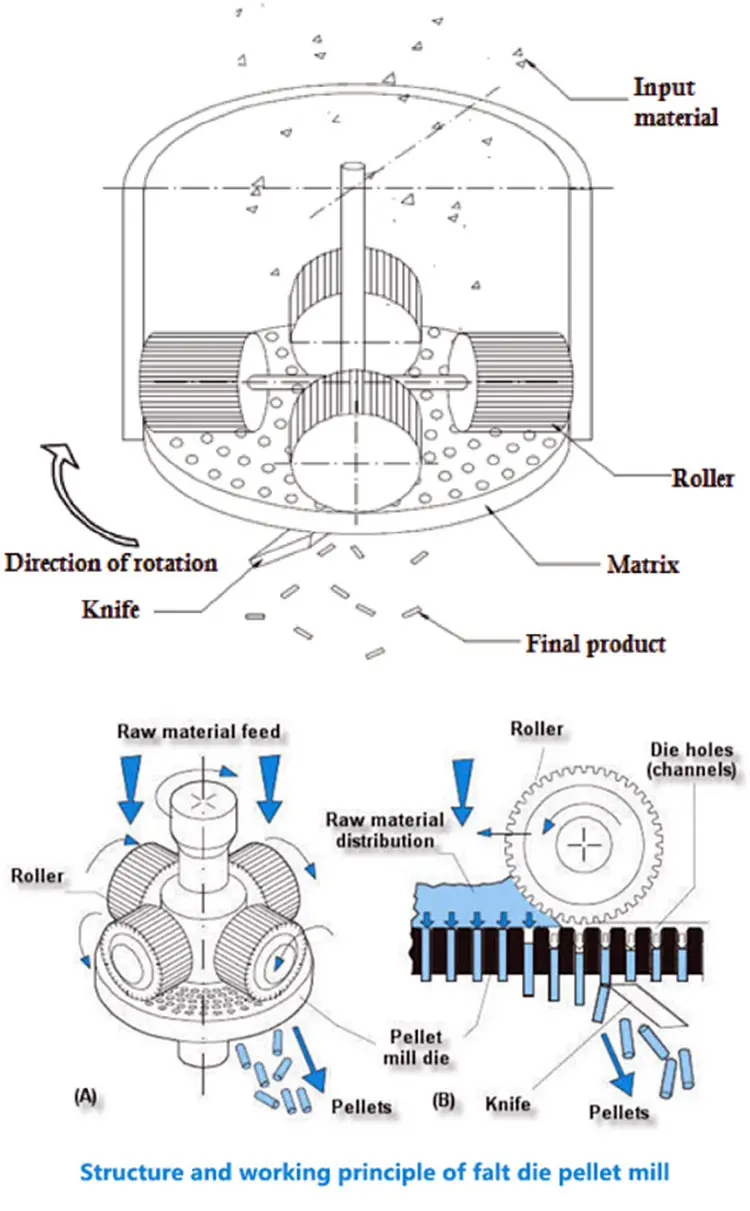 Input material

Roller

Direction of rotation

Matrix

Knife

Final product

Raw material feed

Roller

Pellet mill die

(A)

Pellets

Roller

Die holes (channels)

Raw material distribution

(B)

Knife

Pellets

Structure and working principle of falt die pellet mill