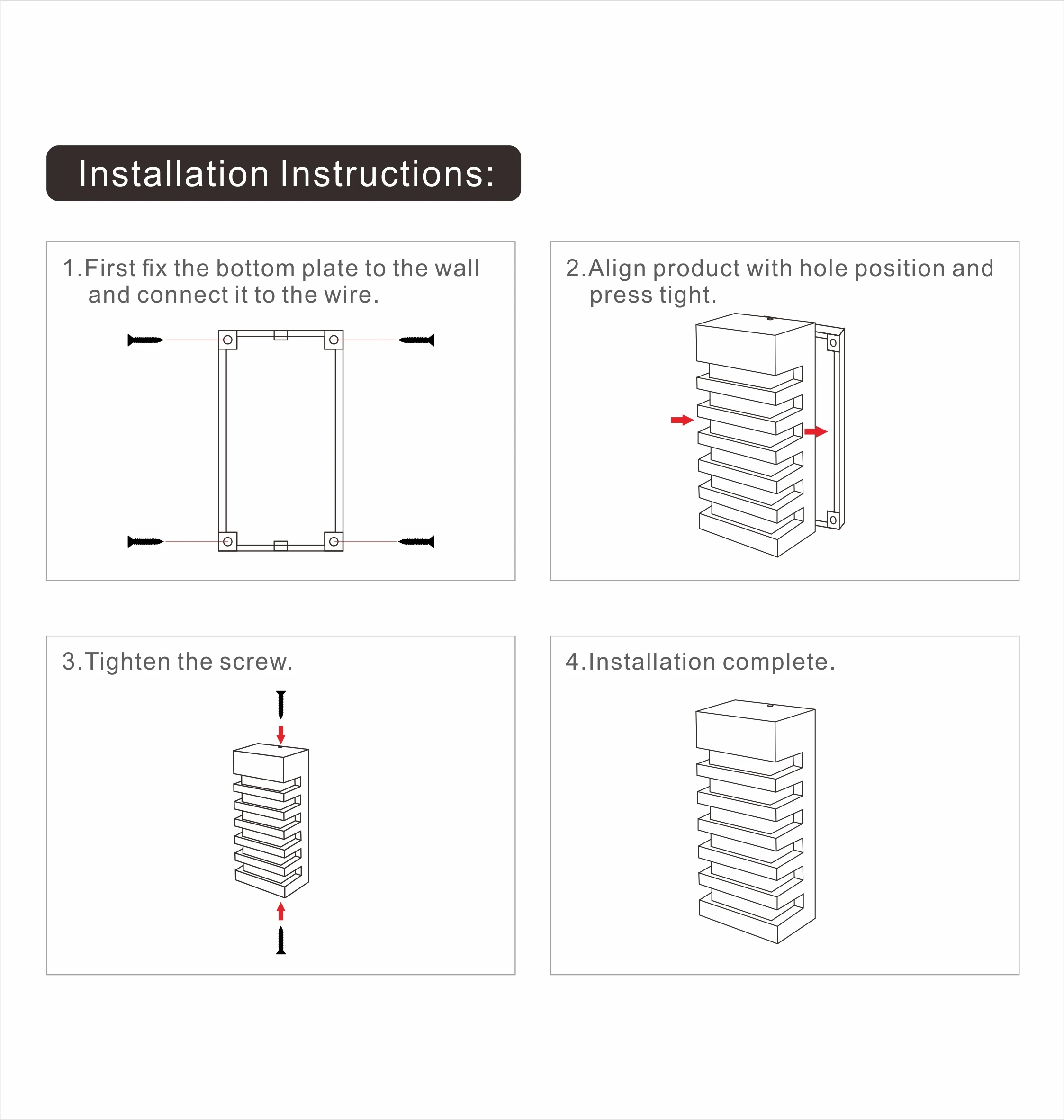 Installation Instructions:

1.First fix the bottom plate to the wall and connect it to the wire.

2.Align product with hole position and press tight.

3.Tighten the screw.

4.Installation complete.